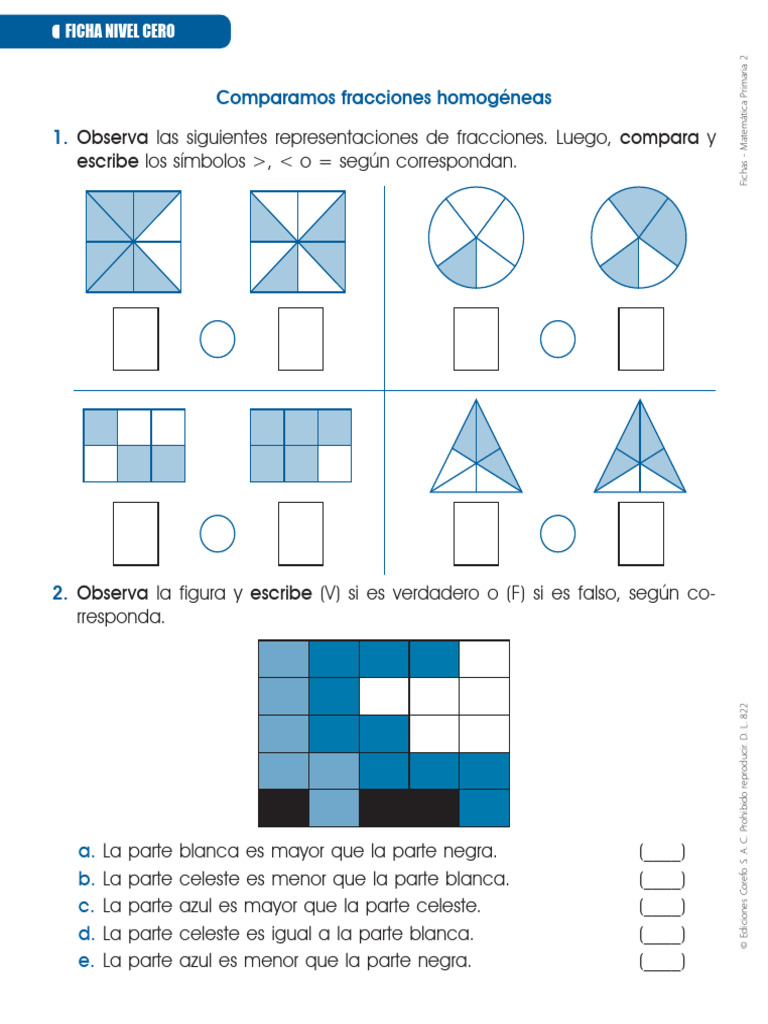 FICHA NIVEL CERO

Fichas - Matemática Primaria 2

Comparamos fracciones homogéneas

1. Observa las siguientes representaciones de fracciones. Luego, compara y escribe los símbolos >, < o = según correspondan.

2. Observa la figura y escribe (V) si es verdadero o (F) si es falso, según corresponda.

a. La parte blanca es mayor que la parte negra. (____)
b. La parte celeste es menor que la parte blanca. (____)
c. La parte azul es mayor que la parte celeste. (____)
d. La parte celeste es igual a la parte blanca. (____)
e. La parte azul es menor que la parte negra. (____)

© Ediciones Corefo S. A. C. Prohibido reproducir. D. L. 822