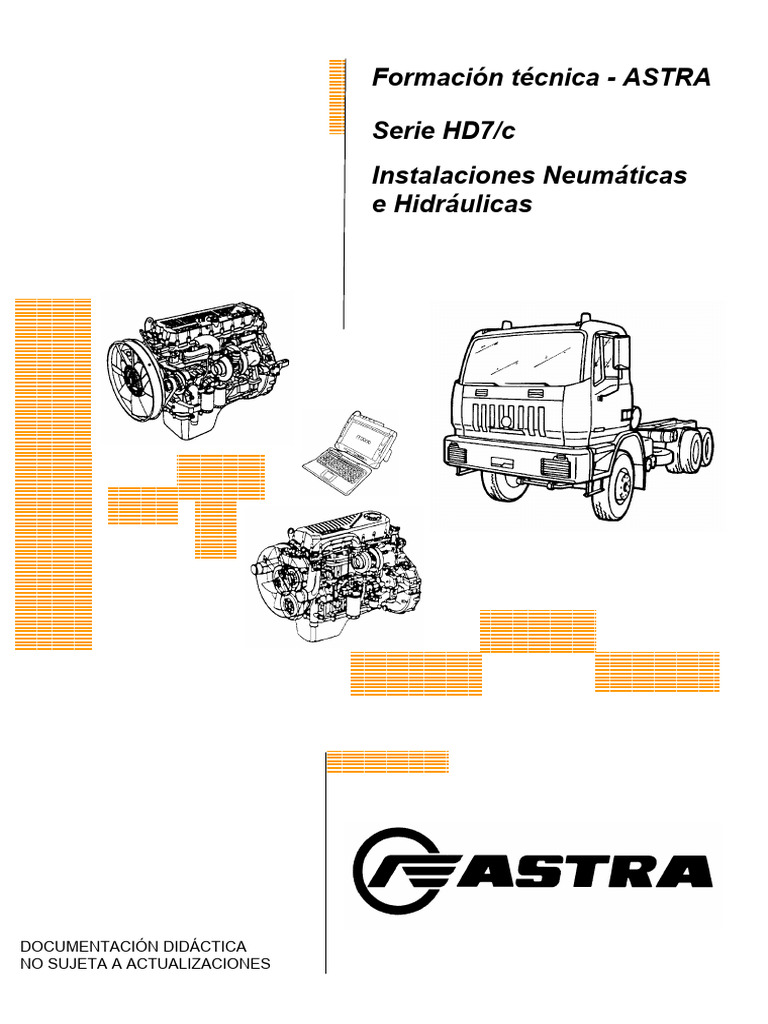 Formación técnica - ASTRA

Serie HD7/c

Instalaciones Neumáticas e Hidráulicas

ASTRA

DOCUMENTACIÓN DIDÁCTICA
NO SUJETA A ACTUALIZACIONES