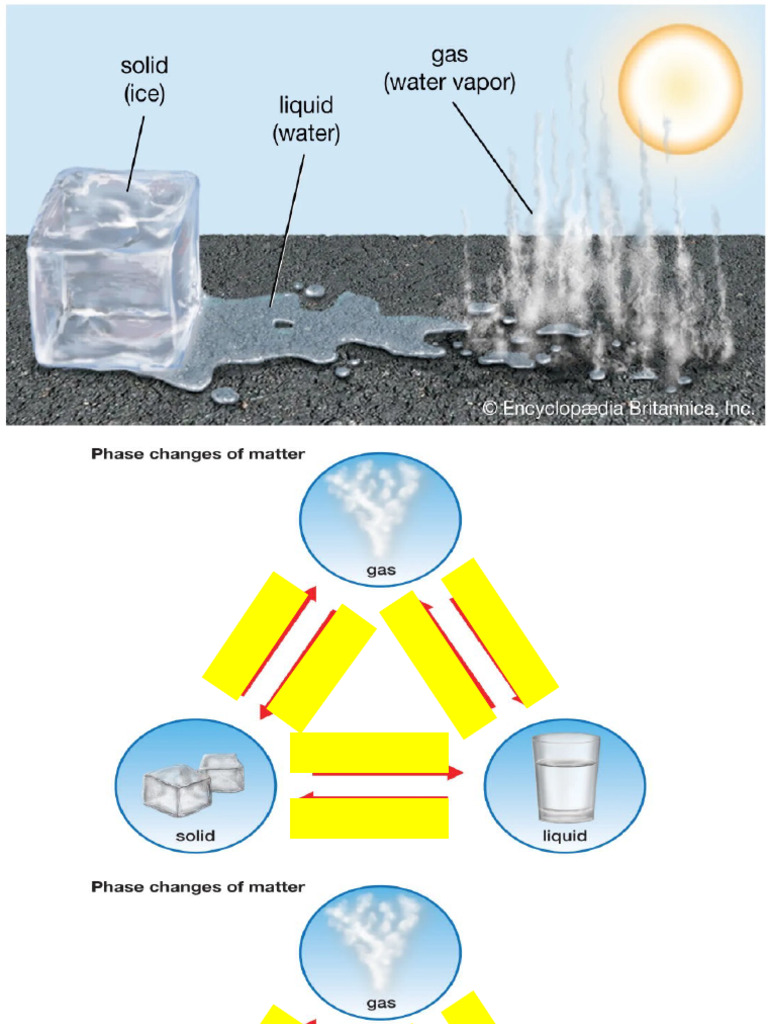 solid (ice)

liquid (water)

gas (water vapor)

© Encyclopædia Britannica, Inc.

Phase changes of matter

gas

solid

liquid

Phase changes of matter

gas