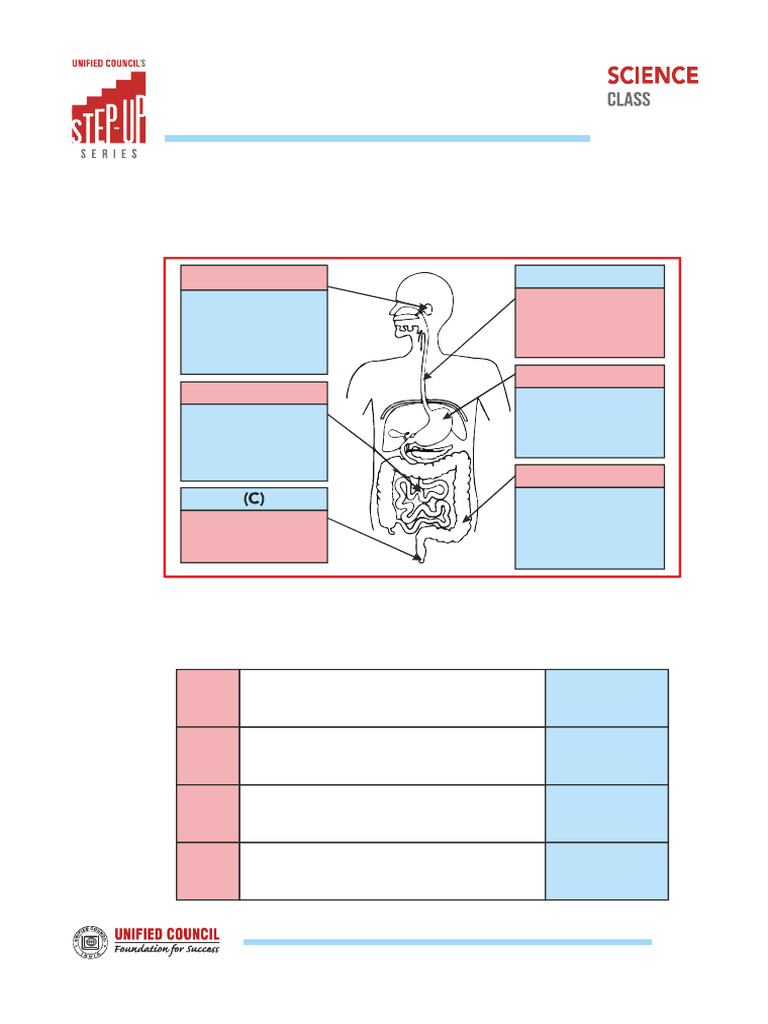 UNIFIED COUNCIL'S
STEP-UP
SERIES

SCIENCE
CLASS

(C)

UNIFIED COUNCIL
Foundation for Success