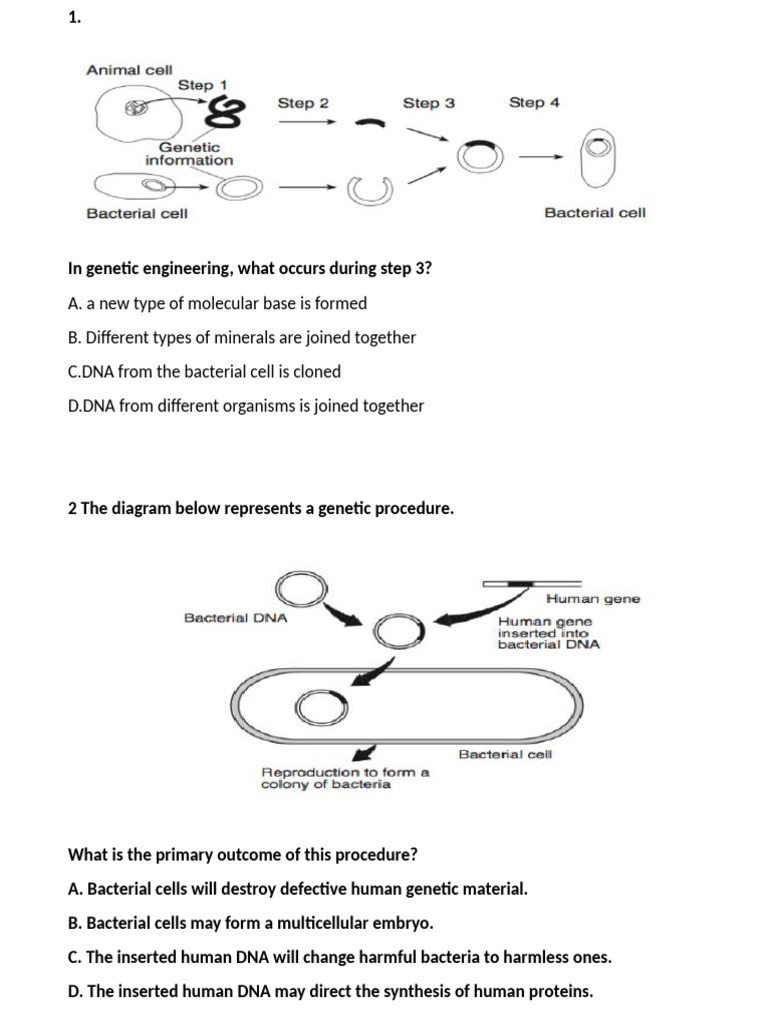 1.

Animal cell
Step 1
Step 2
Step 3
Step 4
Genetic information
Bacterial cell
Bacterial cell

In genetic engineering, what occurs during step 3?

A. a new type of molecular base is formed

B. Different types of minerals are joined together

C.DNA from the bacterial cell is cloned

D.DNA from different organisms is joined together

2 The diagram below represents a genetic procedure.

Bacterial DNA
Human gene
Human gene inserted into bacterial DNA
Bacterial cell
Reproduction to form a colony of bacteria

What is the primary outcome of this procedure?

A. Bacterial cells will destroy defective human genetic material.

B. Bacterial cells may form a multicellular embryo.

C. The inserted human DNA will change harmful bacteria to harmless ones.

D. The inserted human DNA may direct the synthesis of human proteins.