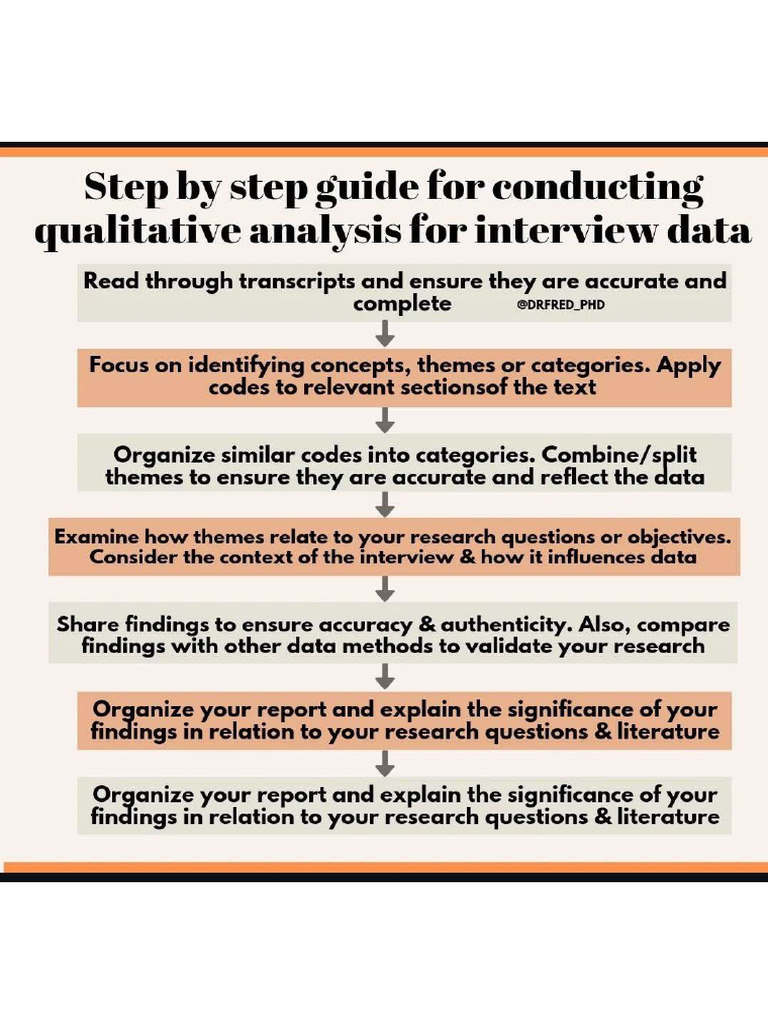 Step by step guide for conducting qualitative analysis for interview data

Read through transcripts and ensure they are accurate and complete

@DRFRED_PHD

Focus on identifying concepts, themes or categories. Apply codes to relevant sectionsof the text

Organize similar codes into categories. Combine/split themes to ensure they are accurate and reflect the data

Examine how themes relate to your research questions or objectives. Consider the context of the interview & how it influences data

Share findings to ensure accuracy & authenticity. Also, compare findings with other data methods to validate your research

Organize your report and explain the significance of your findings in relation to your research questions & literature

Organize your report and explain the significance of your findings in relation to your research questions & literature