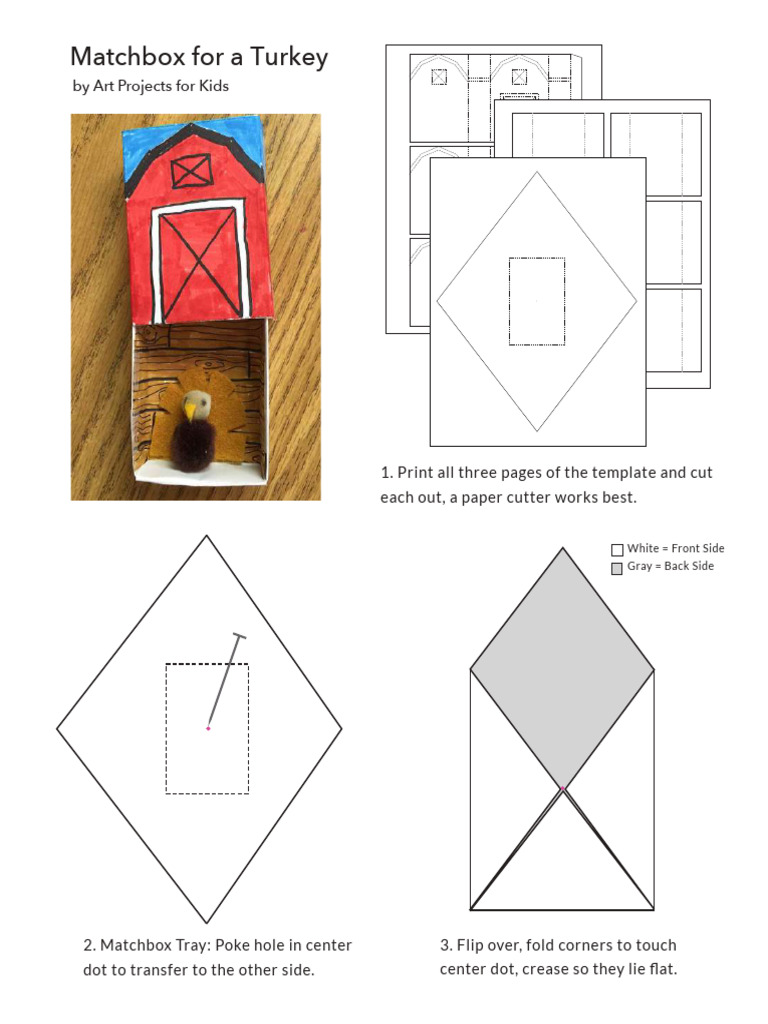 Matchbox for a Turkey
by Art Projects for Kids

1. Print all three pages of the template and cut each out, a paper cutter works best.

White = Front Side
Gray = Back Side

2. Matchbox Tray: Poke hole in center dot to transfer to the other side.

3. Flip over, fold corners to touch center dot, crease so they lie flat.