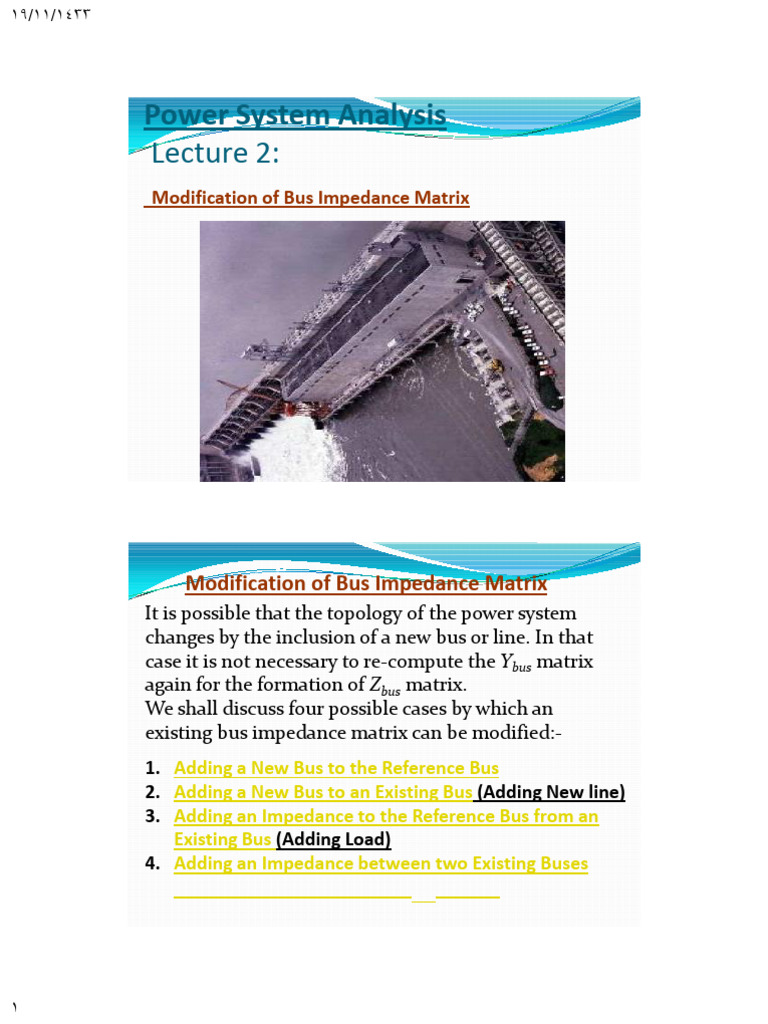 ١٩/١١/١٤٣٣

Power System Analysis
Lecture 2:

Modification of Bus Impedance Matrix

Modification of Bus Impedance Matrix

It is possible that the topology of the power system changes by the inclusion of a new bus or line. In that case it is not necessary to re-compute the $Y_{bus}$ matrix again for the formation of $Z_{bus}$ matrix.
We shall discuss four possible cases by which an existing bus impedance matrix can be modified:-

1. Adding a New Bus to the Reference Bus
2. Adding a New Bus to an Existing Bus (Adding New line)
3. Adding an Impedance to the Reference Bus from an Existing Bus (Adding Load)
4. Adding an Impedance between two Existing Buses

١