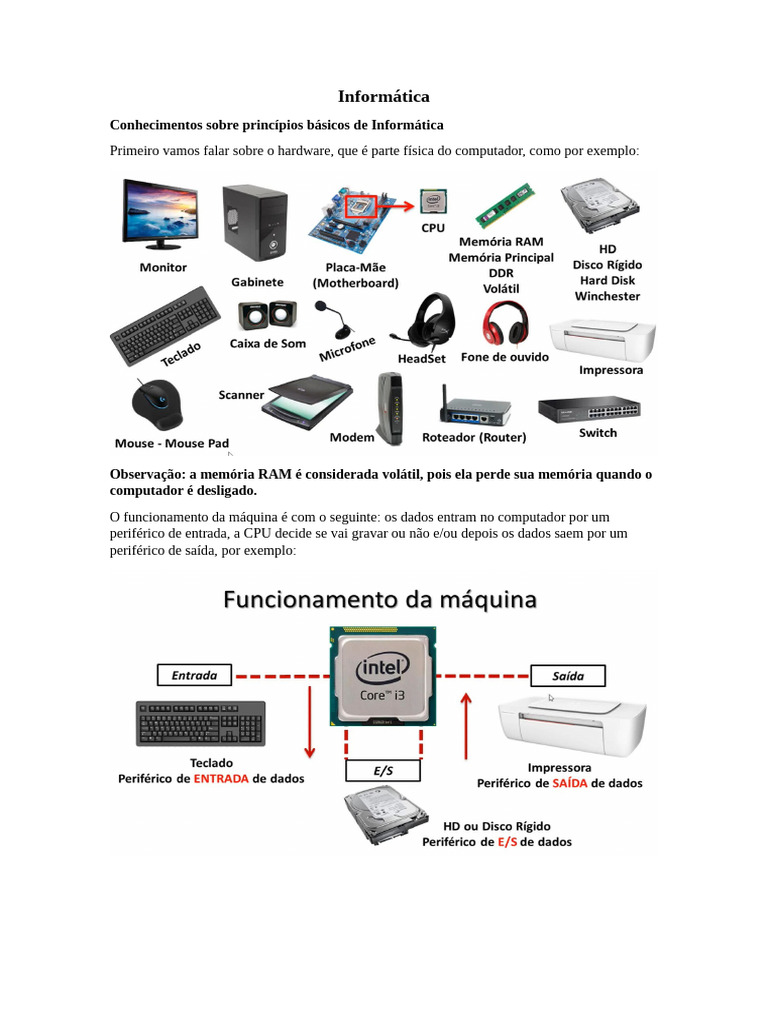 Informática

Conhecimentos sobre princípios básicos de Informática

Primeiro vamos falar sobre o hardware, que é parte física do computador, como por exemplo:

Monitor
Gabinete
Placa-Mãe (Motherboard)
CPU
Memória RAM Memória Principal DDR Volátil
HD Disco Rígido Hard Disk Winchester
Teclado
Caixa de Som
Microfone
HeadSet
Fone de ouvido
Impressora
Mouse - Mouse Pad
Scanner
Modem
Roteador (Router)
Switch

Observação: a memória RAM é considerada volátil, pois ela perde sua memória quando o computador é desligado.

O funcionamento da máquina é com o seguinte: os dados entram no computador por um periférico de entrada, a CPU decide se vai gravar ou não e/ou depois os dados saem por um periférico de saída, por exemplo:

Funcionamento da máquina

Entrada
intel
Core™ i3
Saída
Teclado
Periférico de ENTRADA de dados
E/S
Impressora
Periférico de SAÍDA de dados
HD ou Disco Rígido
Periférico de E/S de dados