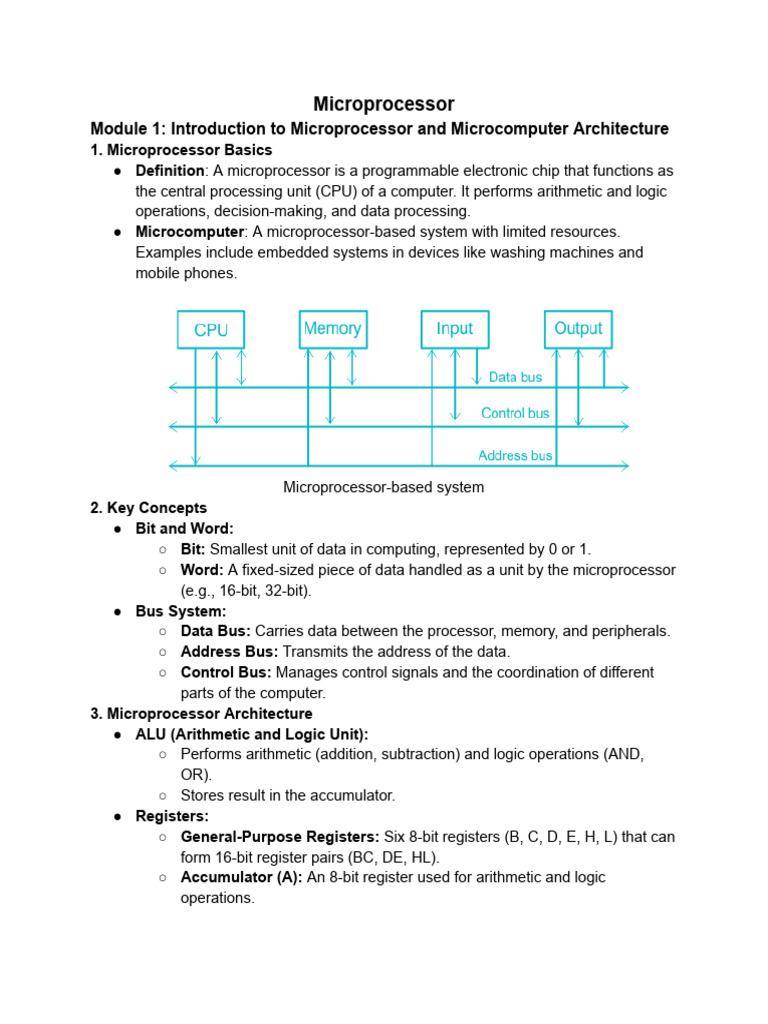 Microprocessor

Module 1: Introduction to Microprocessor and Microcomputer Architecture

1. Microprocessor Basics

● Definition: A microprocessor is a programmable electronic chip that functions as the central processing unit (CPU) of a computer. It performs arithmetic and logic operations, decision-making, and data processing.
● Microcomputer: A microprocessor-based system with limited resources. Examples include embedded systems in devices like washing machines and mobile phones.

CPU
Memory
Input
Output
Data bus
Control bus
Address bus

Microprocessor-based system

2. Key Concepts

● Bit and Word:
○ Bit: Smallest unit of data in computing, represented by 0 or 1.
○ Word: A fixed-sized piece of data handled as a unit by the microprocessor (e.g., 16-bit, 32-bit).
● Bus System:
○ Data Bus: Carries data between the processor, memory, and peripherals.
○ Address Bus: Transmits the address of the data.
○ Control Bus: Manages control signals and the coordination of different parts of the computer.

3. Microprocessor Architecture

● ALU (Arithmetic and Logic Unit):
○ Performs arithmetic (addition, subtraction) and logic operations (AND, OR).
○ Stores result in the accumulator.
● Registers:
○ General-Purpose Registers: Six 8-bit registers (B, C, D, E, H, L) that can form 16-bit register pairs (BC, DE, HL).
○ Accumulator (A): An 8-bit register used for arithmetic and logic operations.