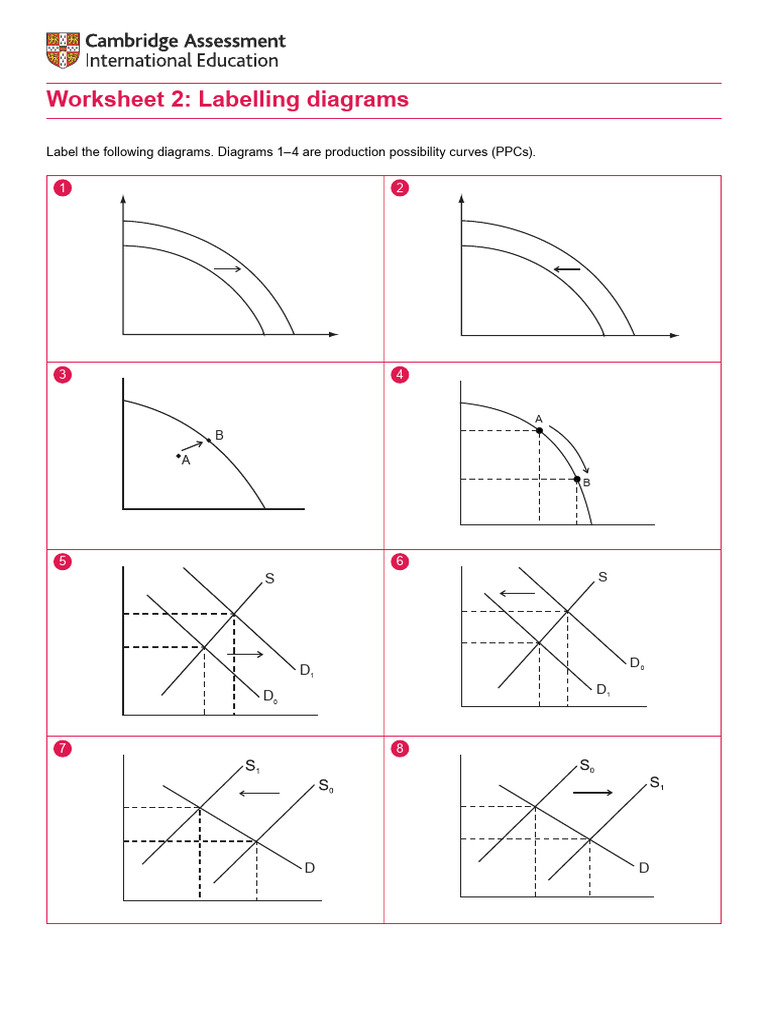 Cambridge Assessment
International Education

Worksheet 2: Labelling diagrams

Label the following diagrams. Diagrams 1–4 are production possibility curves (PPCs).

1

2

3

B
A

4

A
B

5

S
$D_1$
$D_0$

6

S
$D_0$
$D_1$

7

$S_1$
$S_0$
D

8

$S_0$
$S_1$
D