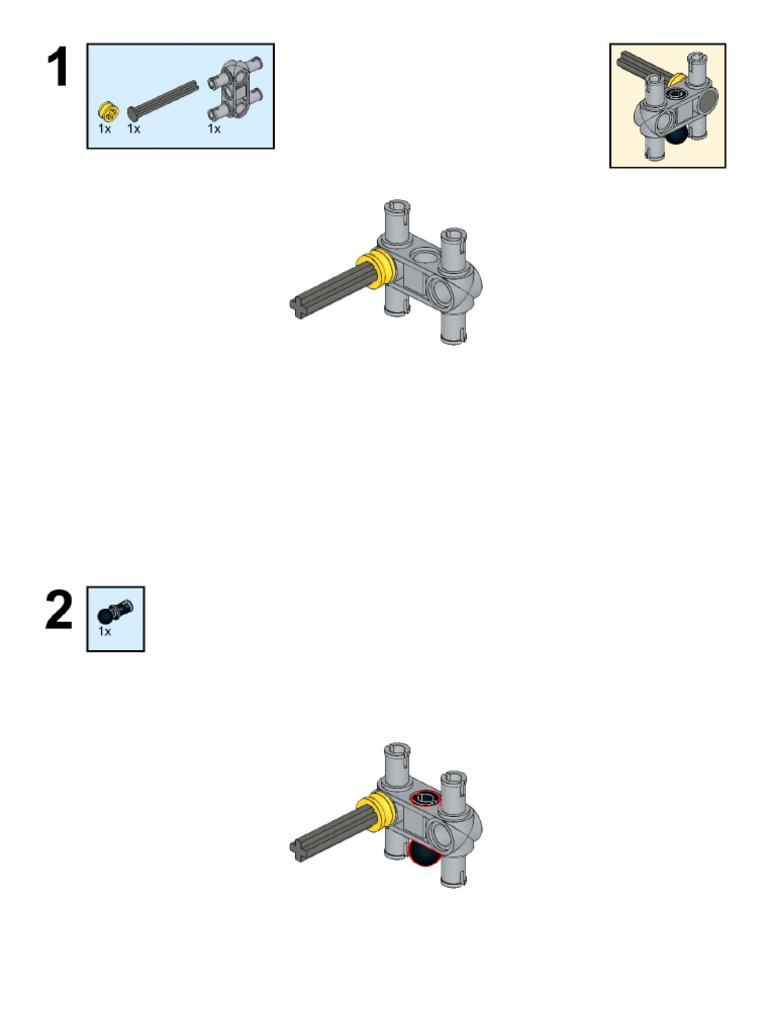 1

1x 1x 1x

2

1x