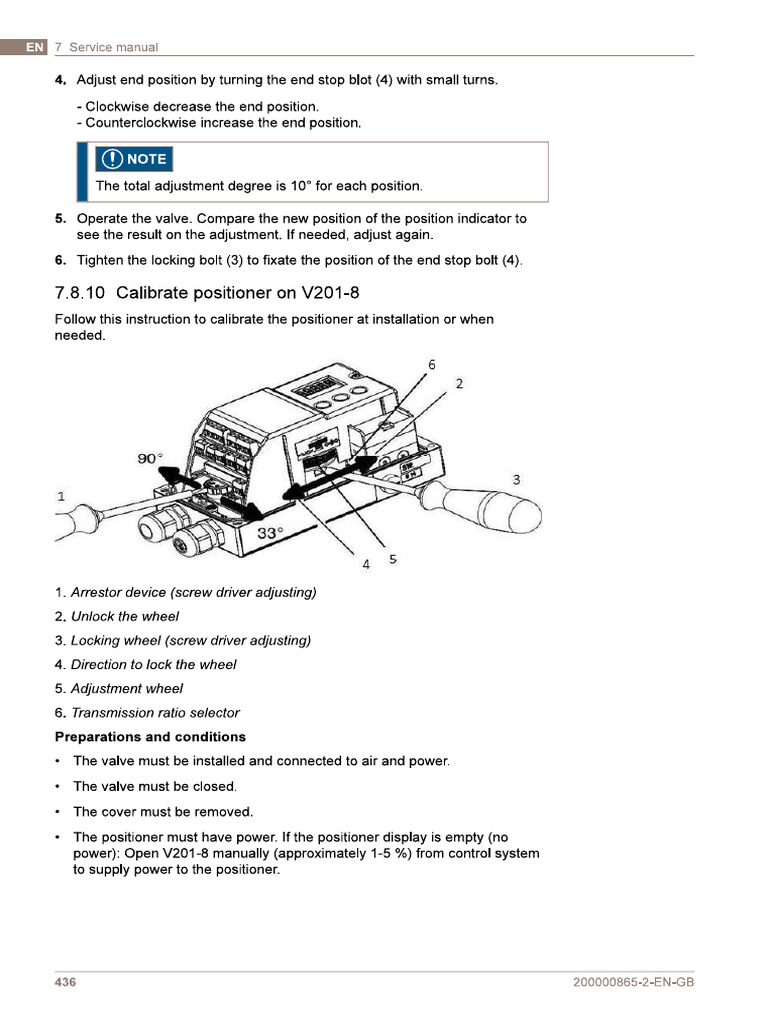 EN 7 Service manual

4. Adjust end position by turning the end stop blot (4) with small turns.

- Clockwise decrease the end position.
- Counterclockwise increase the end position.

NOTE

The total adjustment degree is 10° for each position.

5. Operate the valve. Compare the new position of the position indicator to see the result on the adjustment. If needed, adjust again.

6. Tighten the locking bolt (3) to fixate the position of the end stop bolt (4).

7.8.10 Calibrate positioner on V201-8

Follow this instruction to calibrate the positioner at installation or when needed.

6
2
90°
3
1
33°
4 5

1. Arrestor device (screw driver adjusting)

2. Unlock the wheel

3. Locking wheel (screw driver adjusting)

4. Direction to lock the wheel

5. Adjustment wheel

6. Transmission ratio selector

Preparations and conditions

• The valve must be installed and connected to air and power.

• The valve must be closed.

• The cover must be removed.

• The positioner must have power. If the positioner display is empty (no power): Open V201-8 manually (approximately 1-5 %) from control system to supply power to the positioner.

436 200000865-2-EN-GB