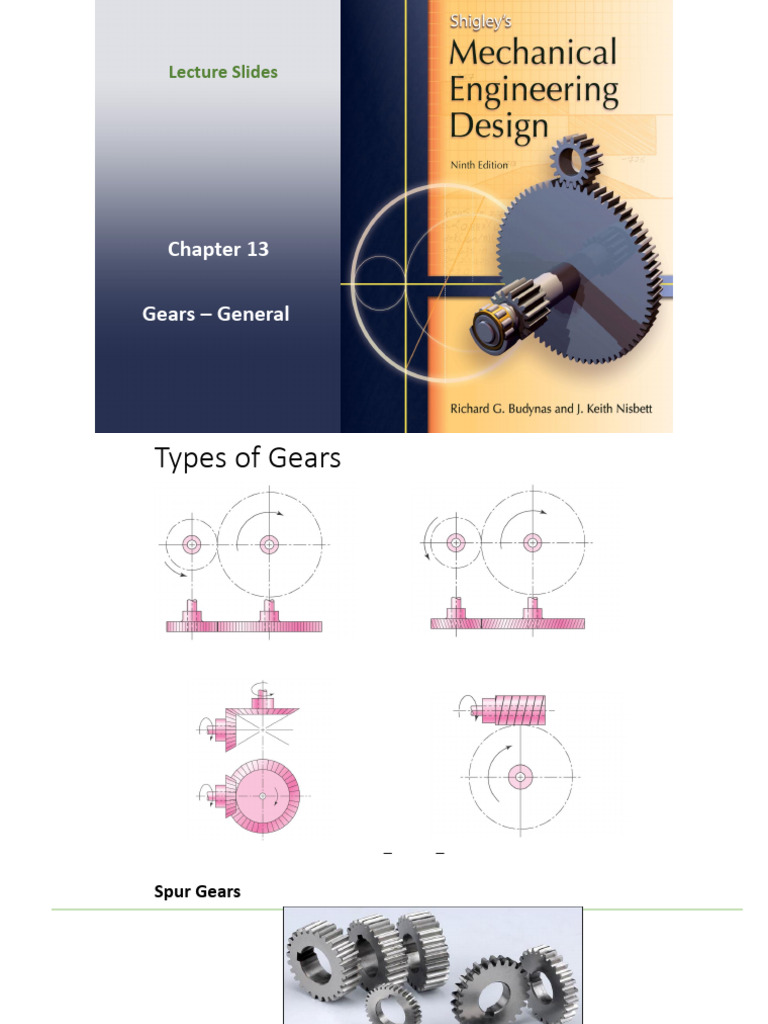 Lecture Slides

Chapter 13

Gears – General

Shigley's
Mechanical Engineering Design
Ninth Edition

Richard G. Budynas and J. Keith Nisbett

Types of Gears

Spur Gears