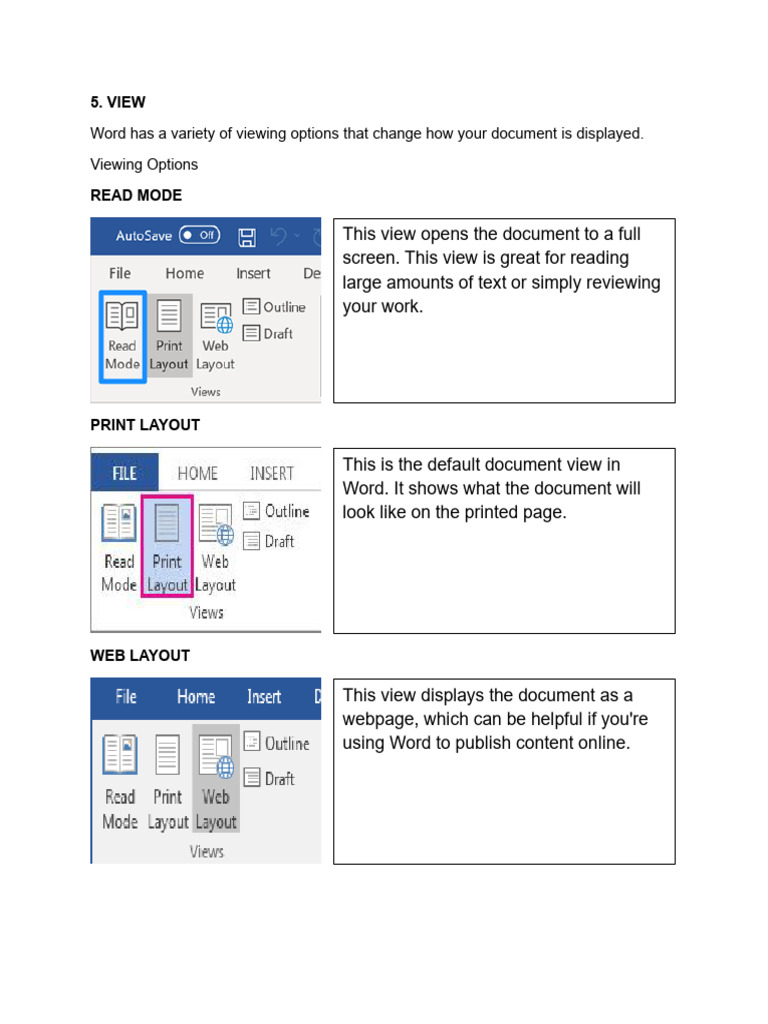 5. VIEW

Word has a variety of viewing options that change how your document is displayed.

Viewing Options

READ MODE

AutoSave Off

File Home Insert De

Read Mode Print Layout Web Layout Outline Draft

Views

This view opens the document to a full screen. This view is great for reading large amounts of text or simply reviewing your work.

PRINT LAYOUT

FILE HOME INSERT

Read Mode Print Layout Web Layout Outline Draft

Views

This is the default document view in Word. It shows what the document will look like on the printed page.

WEB LAYOUT

File Home Insert D

Read Mode Print Layout Web Layout Outline Draft

Views

This view displays the document as a webpage, which can be helpful if you're using Word to publish content online.