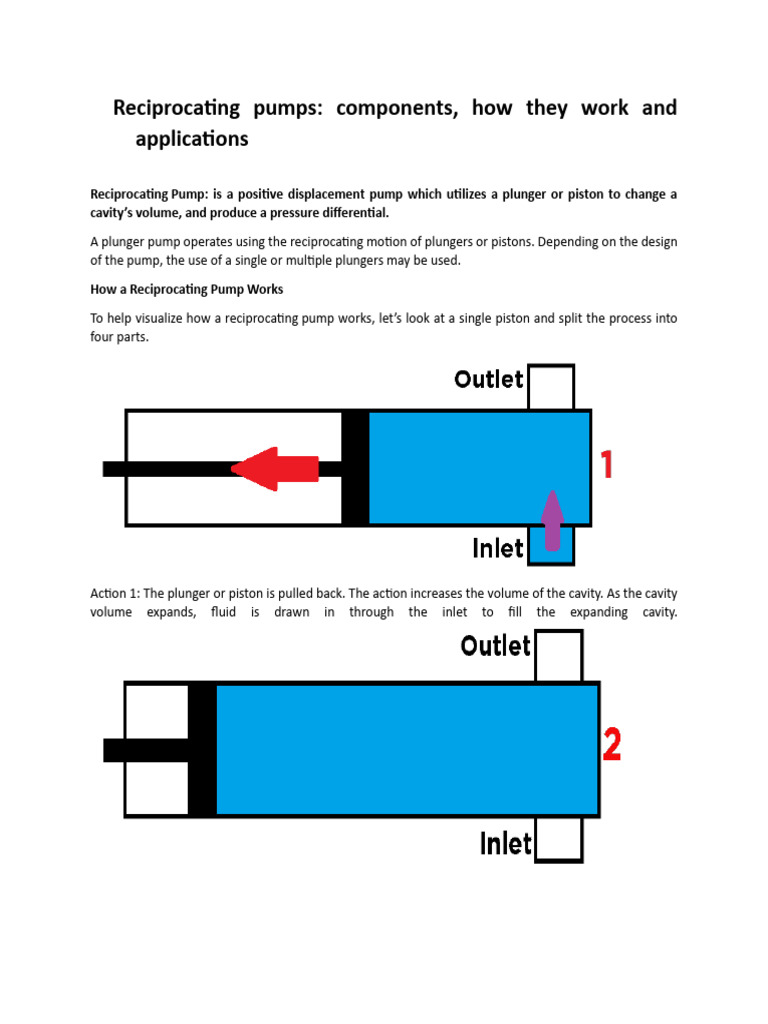 Reciprocating pumps: components, how they work and applications

Reciprocating Pump: is a positive displacement pump which utilizes a plunger or piston to change a cavity's volume, and produce a pressure differential.

A plunger pump operates using the reciprocating motion of plungers or pistons. Depending on the design of the pump, the use of a single or multiple plungers may be used.

How a Reciprocating Pump Works

To help visualize how a reciprocating pump works, let's look at a single piston and split the process into four parts.

Outlet

1

Inlet

Action 1: The plunger or piston is pulled back. The action increases the volume of the cavity. As the cavity volume expands, fluid is drawn in through the inlet to fill the expanding cavity.

Outlet

2

Inlet