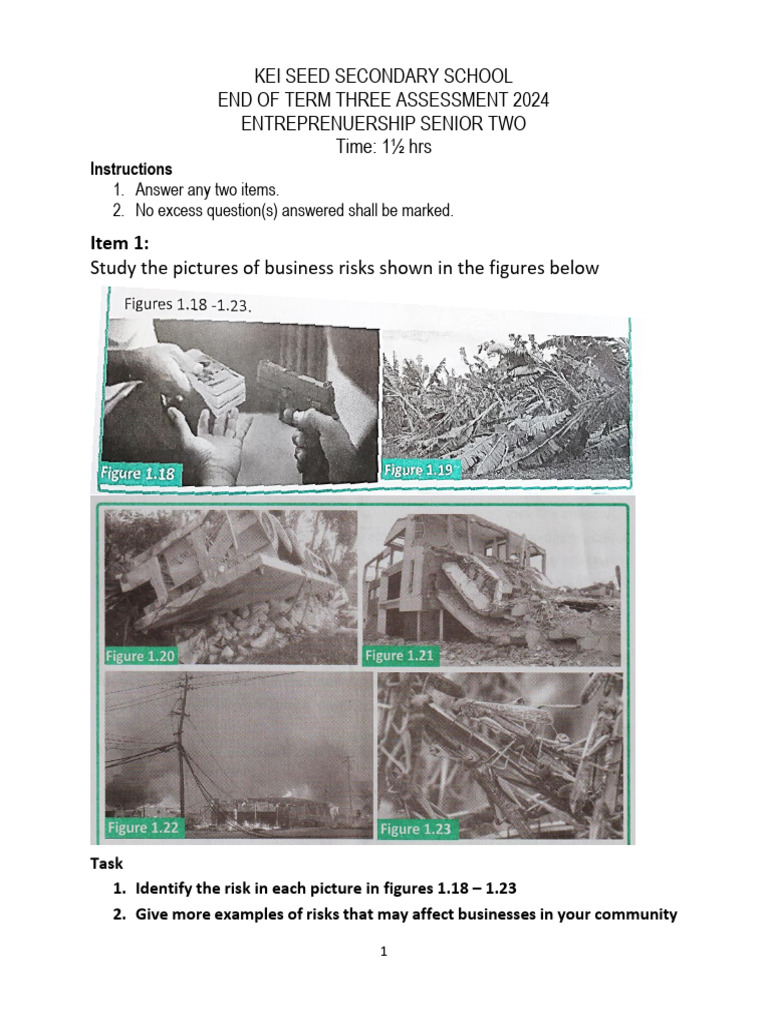 KEI SEED SECONDARY SCHOOL
END OF TERM THREE ASSESSMENT 2024
ENTREPRENUERSHIP SENIOR TWO
Time: 1½ hrs

Instructions
1. Answer any two items.
2. No excess question(s) answered shall be marked.

Item 1:
Study the pictures of business risks shown in the figures below

Figures 1.18 -1.23.

Figure 1.18

Figure 1.19

Figure 1.20

Figure 1.21

Figure 1.22

Figure 1.23

Task
1. Identify the risk in each picture in figures 1.18 – 1.23
2. Give more examples of risks that may affect businesses in your community

1