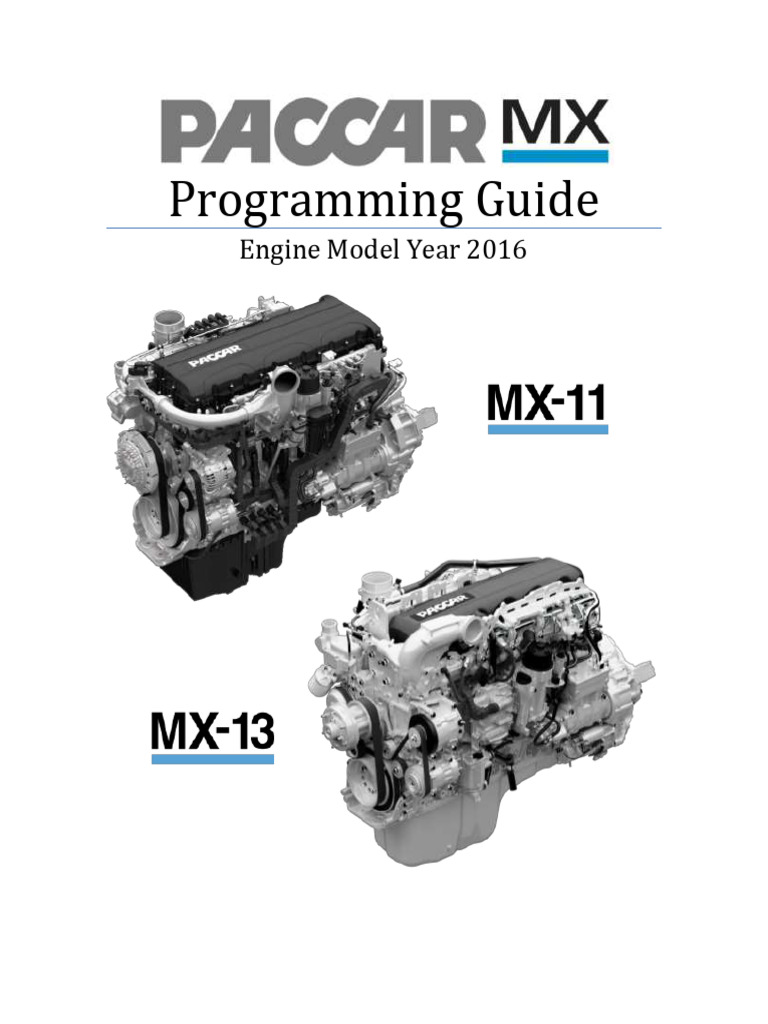 PACCAR MX

Programming Guide

Engine Model Year 2016

PACCAR

MX-11

PACCAR

MX-13