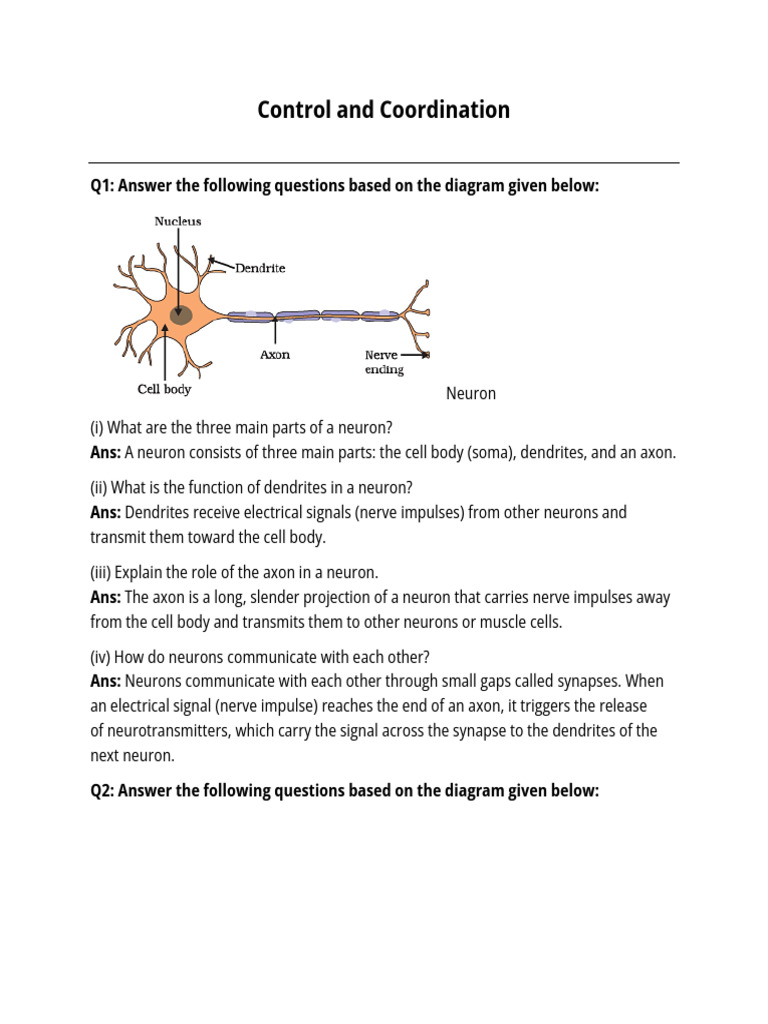 Control and Coordination

Q1: Answer the following questions based on the diagram given below:

Nucleus
Dendrite
Axon
Nerve ending
Cell body

Neuron

(i) What are the three main parts of a neuron?
Ans: A neuron consists of three main parts: the cell body (soma), dendrites, and an axon.

(ii) What is the function of dendrites in a neuron?
Ans: Dendrites receive electrical signals (nerve impulses) from other neurons and transmit them toward the cell body.

(iii) Explain the role of the axon in a neuron.
Ans: The axon is a long, slender projection of a neuron that carries nerve impulses away from the cell body and transmits them to other neurons or muscle cells.

(iv) How do neurons communicate with each other?
Ans: Neurons communicate with each other through small gaps called synapses. When an electrical signal (nerve impulse) reaches the end of an axon, it triggers the release of neurotransmitters, which carry the signal across the synapse to the dendrites of the next neuron.

Q2: Answer the following questions based on the diagram given below: