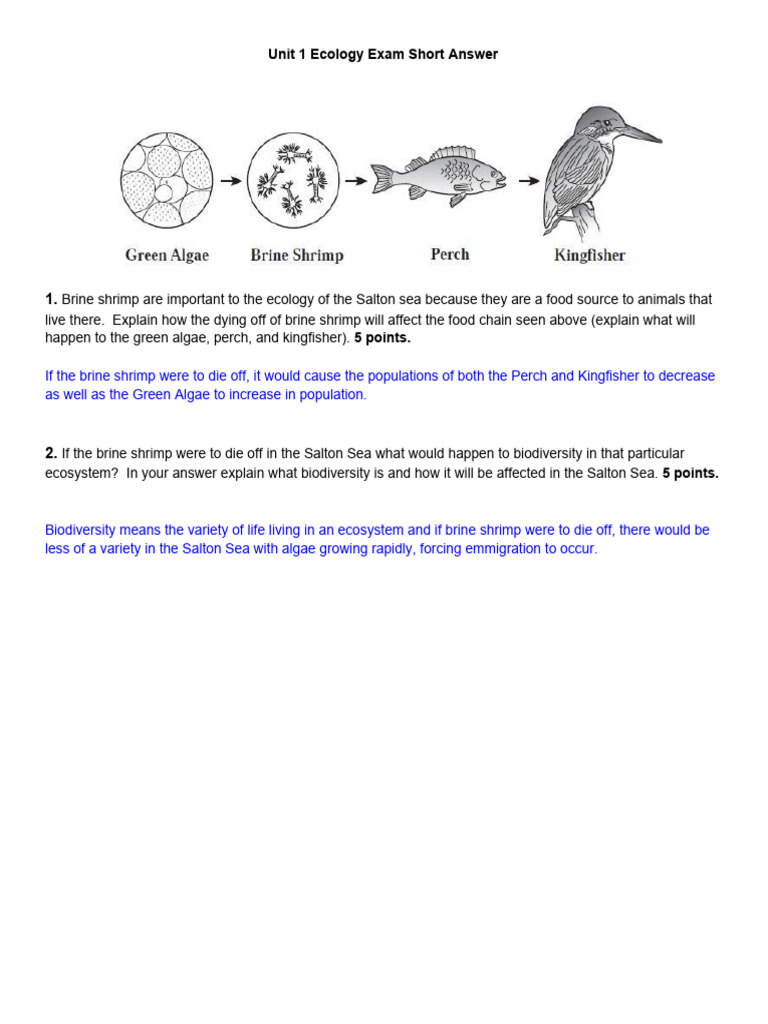 Unit 1 Ecology Exam Short Answer

Green Algae

Brine Shrimp

Perch

Kingfisher

1. Brine shrimp are important to the ecology of the Salton sea because they are a food source to animals that live there. Explain how the dying off of brine shrimp will affect the food chain seen above (explain what will happen to the green algae, perch, and kingfisher). 5 points.

If the brine shrimp were to die off, it would cause the populations of both the Perch and Kingfisher to decrease as well as the Green Algae to increase in population.

2. If the brine shrimp were to die off in the Salton Sea what would happen to biodiversity in that particular ecosystem? In your answer explain what biodiversity is and how it will be affected in the Salton Sea. 5 points.

Biodiversity means the variety of life living in an ecosystem and if brine shrimp were to die off, there would be less of a variety in the Salton Sea with algae growing rapidly, forcing emmigration to occur.