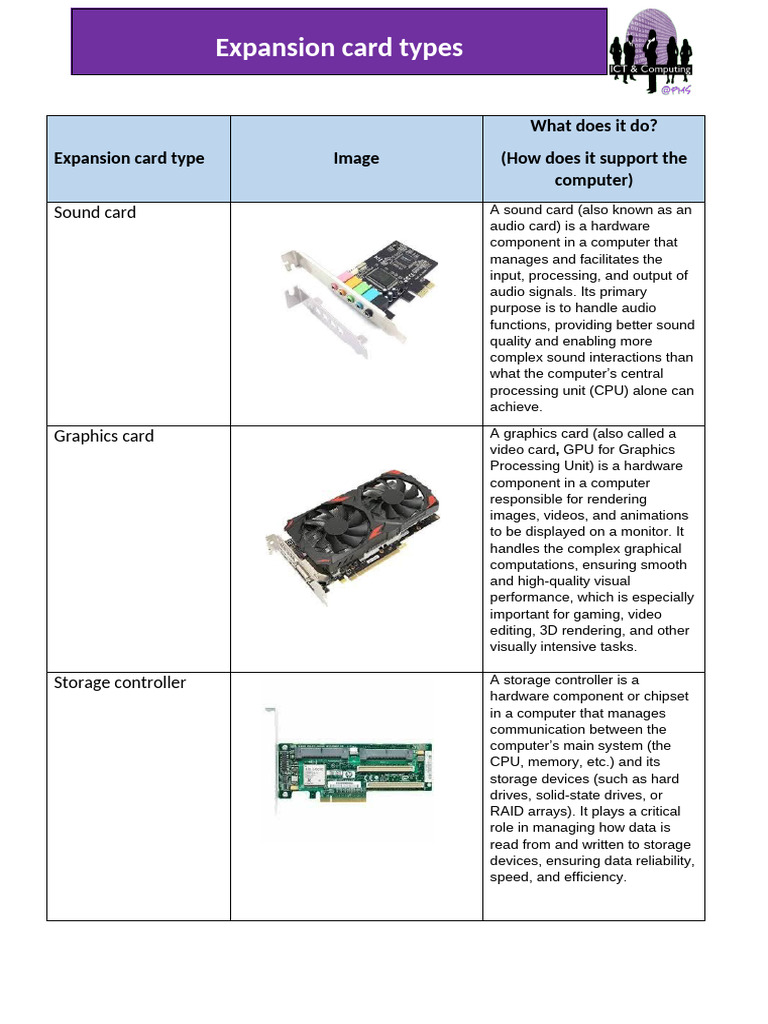 Expansion card types

ICT & Computing
@PHS

| Expansion card type | Image | What does it do? (How does it support the computer) |
|---|---|---|
| Sound card | | A sound card (also known as an audio card) is a hardware component in a computer that manages and facilitates the input, processing, and output of audio signals. Its primary purpose is to handle audio functions, providing better sound quality and enabling more complex sound interactions than what the computer's central processing unit (CPU) alone can achieve. |
| Graphics card | | A graphics card (also called a video card, GPU for Graphics Processing Unit) is a hardware component in a computer responsible for rendering images, videos, and animations to be displayed on a monitor. It handles the complex graphical computations, ensuring smooth and high-quality visual performance, which is especially important for gaming, video editing, 3D rendering, and other visually intensive tasks. |
| Storage controller | | A storage controller is a hardware component or chipset in a computer that manages communication between the computer's main system (the CPU, memory, etc.) and its storage devices (such as hard drives, solid-state drives, or RAID arrays). It plays a critical role in managing how data is read from and written to storage devices, ensuring data reliability, speed, and efficiency. |