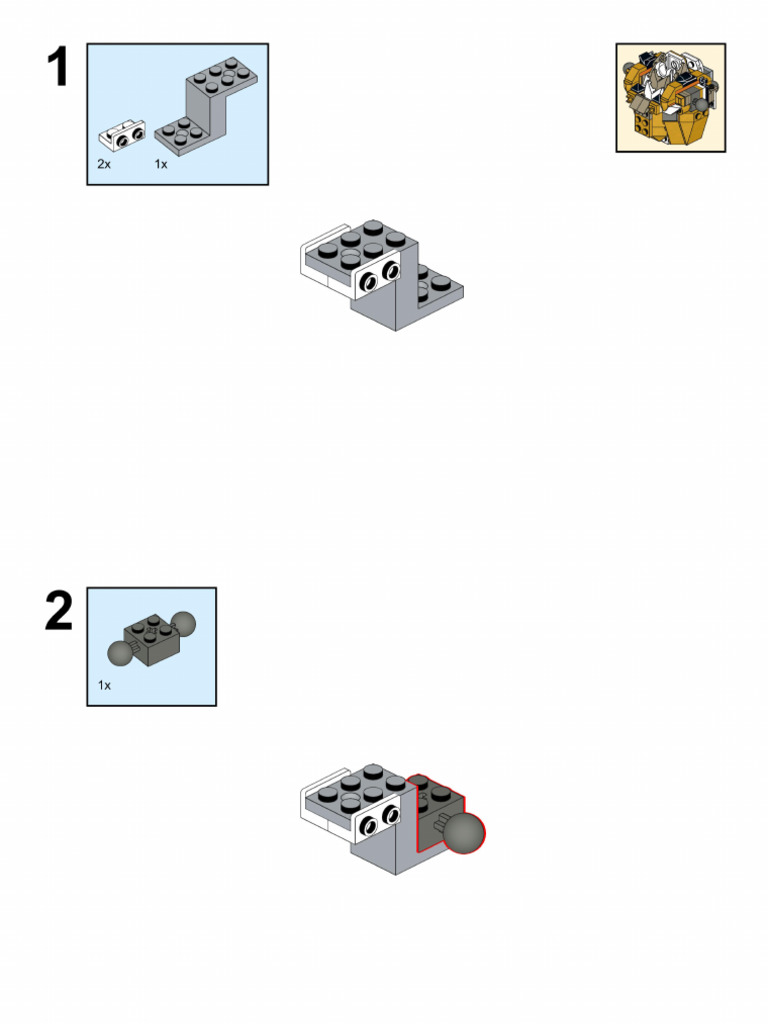 1

2x 1x

2

1x