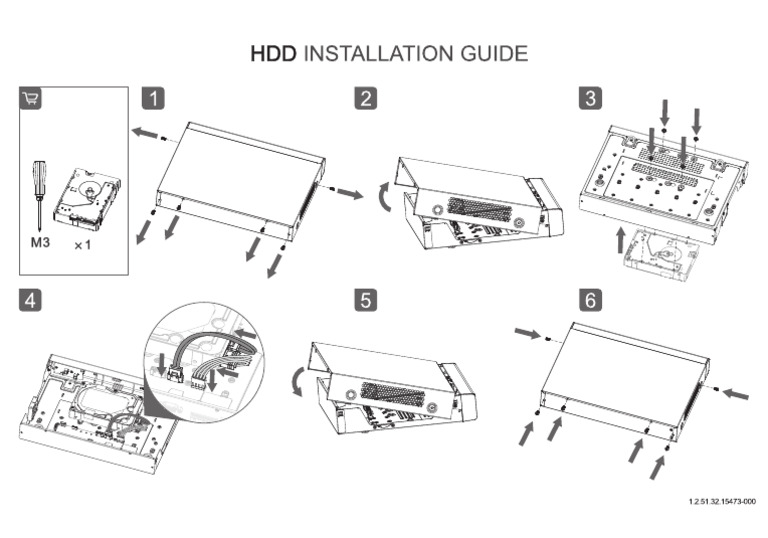 HDD INSTALLATION GUIDE

M3

×1

1

2

3

4

5

6

1.2.51.32.15473-000