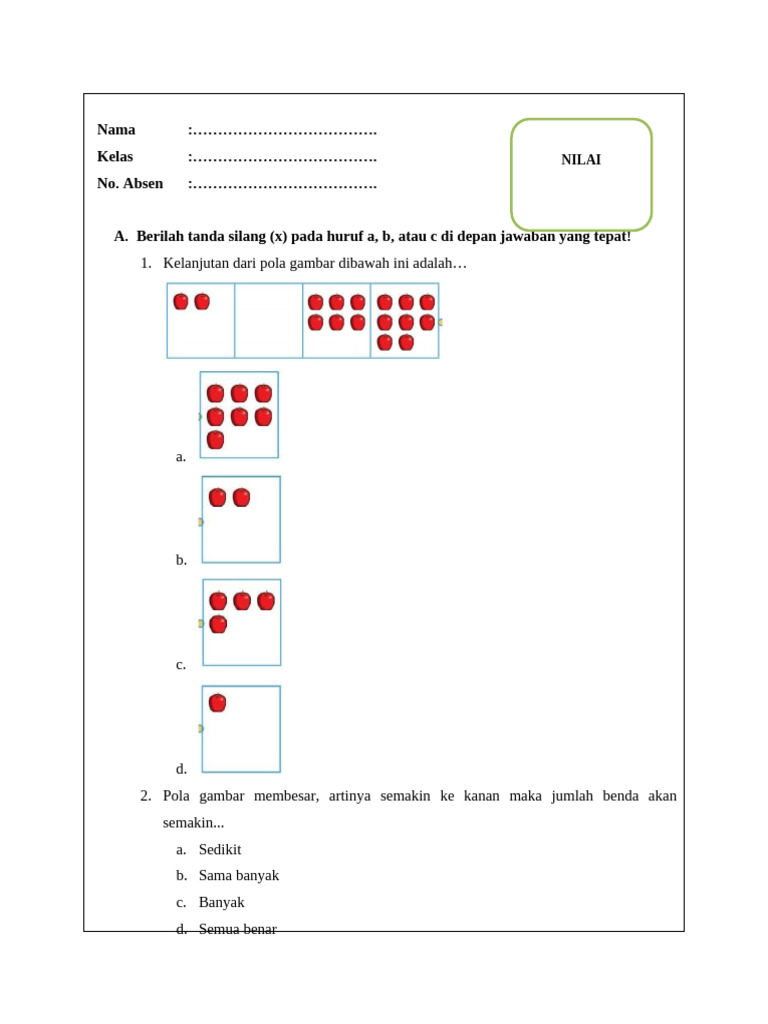 Nama :……………………………….
Kelas :……………………………….
No. Absen :……………………………….

NILAI

A. Berilah tanda silang (x) pada huruf a, b, atau c di depan jawaban yang tepat!

1. Kelanjutan dari pola gambar dibawah ini adalah…

a.

b.

c.

d.

2. Pola gambar membesar, artinya semakin ke kanan maka jumlah benda akan semakin...

a. Sedikit

b. Sama banyak

c. Banyak

d. Semua benar