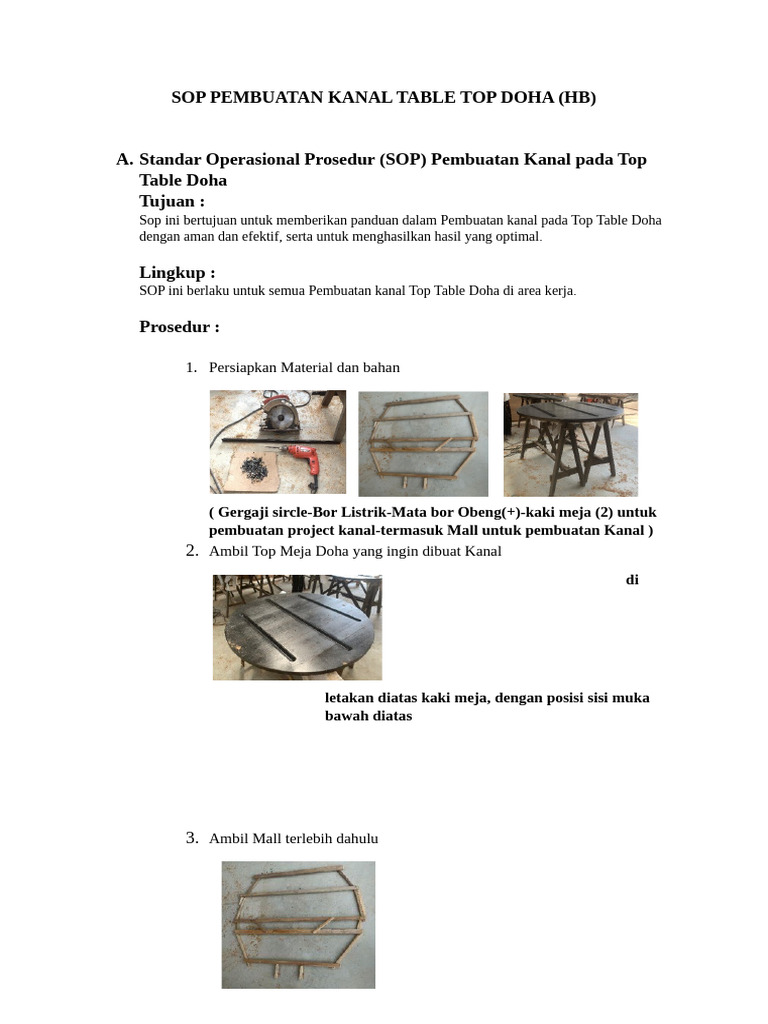 SOP PEMBUATAN KANAL TABLE TOP DOHA (HB)

A. Standar Operasional Prosedur (SOP) Pembuatan Kanal pada Top Table Doha

Tujuan :
Sop ini bertujuan untuk memberikan panduan dalam Pembuatan kanal pada Top Table Doha dengan aman dan efektif, serta untuk menghasilkan hasil yang optimal.

Lingkup :
SOP ini berlaku untuk semua Pembuatan kanal Top Table Doha di area kerja.

Prosedur :

1. Persiapkan Material dan bahan

( Gergaji sircle-Bor Listrik-Mata bor Obeng(+)-kaki meja (2) untuk pembuatan project kanal-termasuk Mall untuk pembuatan Kanal )

2. Ambil Top Meja Doha yang ingin dibuat Kanal

di

letakan diatas kaki meja, dengan posisi sisi muka bawah diatas

3. Ambil Mall terlebih dahulu