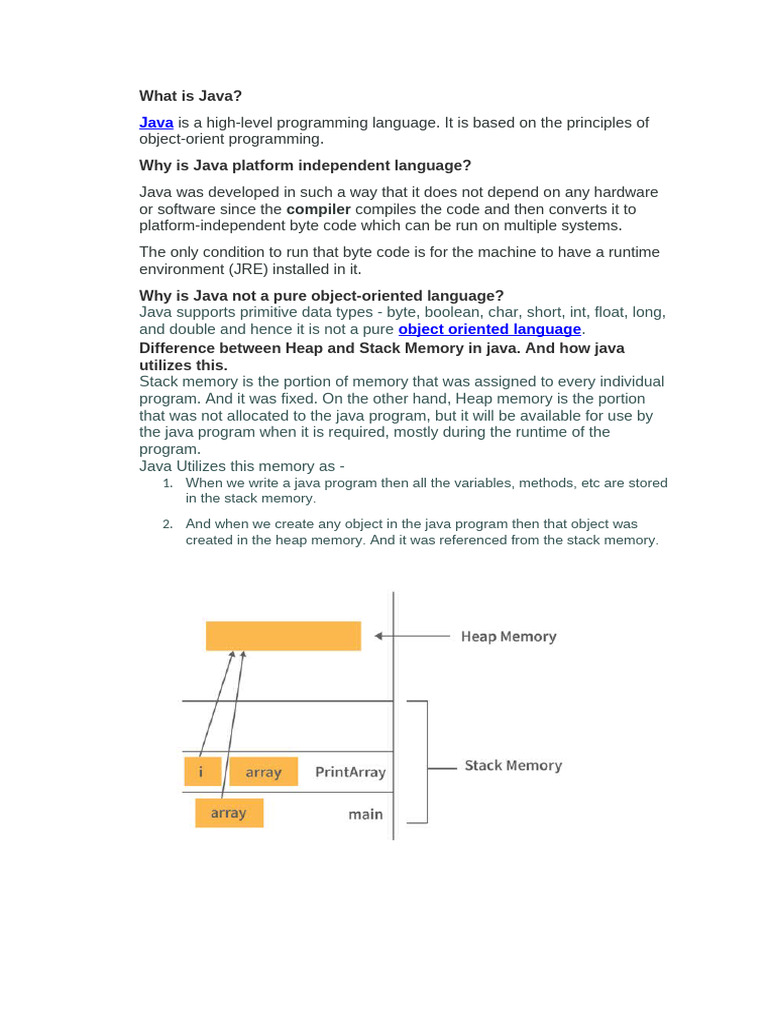 What is Java?

Java is a high-level programming language. It is based on the principles of object-orient programming.

Why is Java platform independent language?

Java was developed in such a way that it does not depend on any hardware or software since the compiler compiles the code and then converts it to platform-independent byte code which can be run on multiple systems.

The only condition to run that byte code is for the machine to have a runtime environment (JRE) installed in it.

Why is Java not a pure object-oriented language?
Java supports primitive data types - byte, boolean, char, short, int, float, long, and double and hence it is not a pure object oriented language.

Difference between Heap and Stack Memory in java. And how java utilizes this.
Stack memory is the portion of memory that was assigned to every individual program. And it was fixed. On the other hand, Heap memory is the portion that was not allocated to the java program, but it will be available for use by the java program when it is required, mostly during the runtime of the program.
Java Utilizes this memory as -

1. When we write a java program then all the variables, methods, etc are stored in the stack memory.

2. And when we create any object in the java program then that object was created in the heap memory. And it was referenced from the stack memory.

Heap Memory

i array PrintArray

Stack Memory

array main