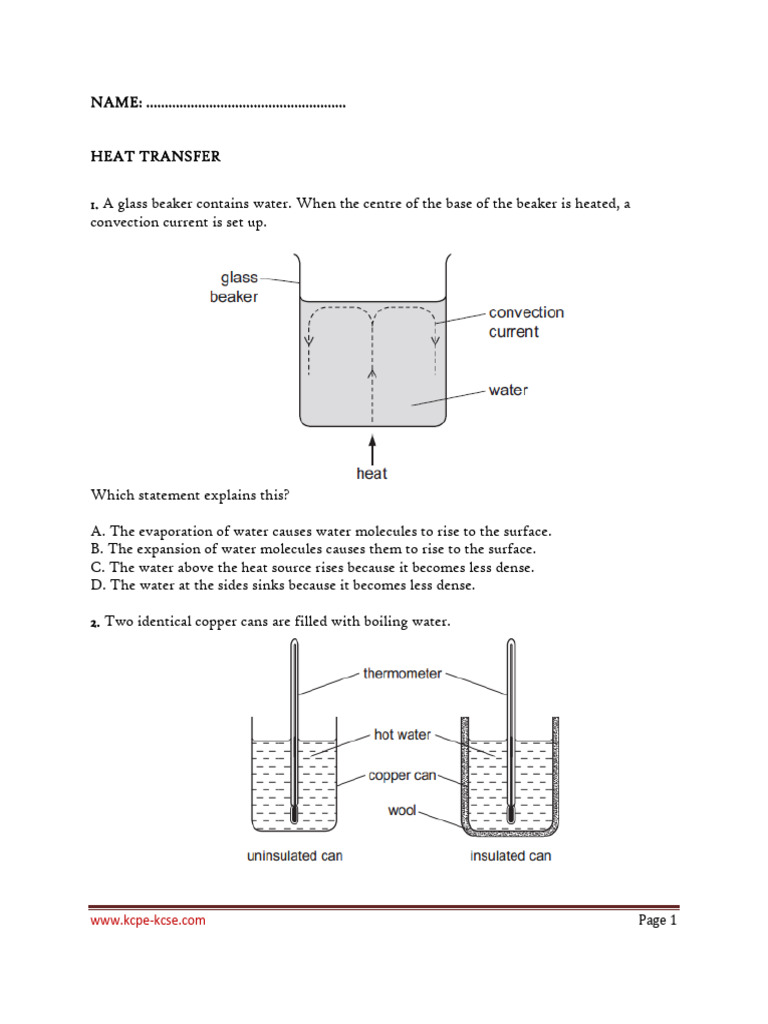 NAME: ......................................................

HEAT TRANSFER

1. A glass beaker contains water. When the centre of the base of the beaker is heated, a convection current is set up.

glass beaker
convection current
water
heat

Which statement explains this?

A. The evaporation of water causes water molecules to rise to the surface.
B. The expansion of water molecules causes them to rise to the surface.
C. The water above the heat source rises because it becomes less dense.
D. The water at the sides sinks because it becomes less dense.

2. Two identical copper cans are filled with boiling water.

thermometer
hot water
copper can
wool
uninsulated can
insulated can

www.kcpe-kcse.com

Page 1