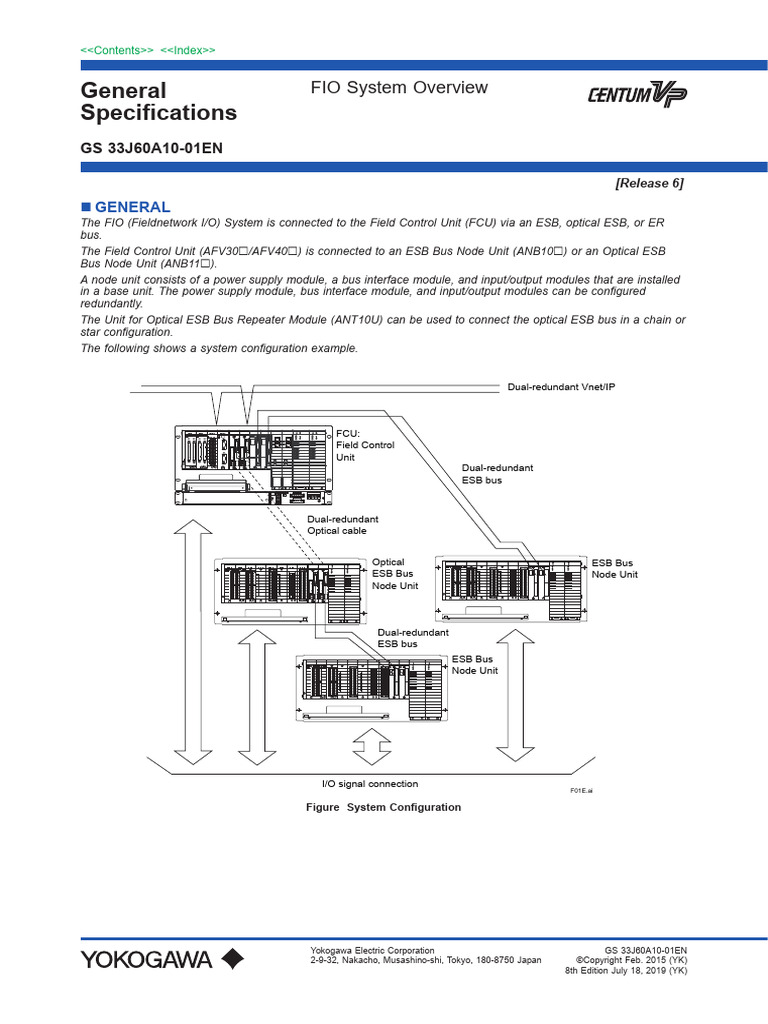 <<Contents>> <<Index>>

General Specifications

FIO System Overview

CENTUM VP

GS 33J60A10-01EN

[Release 6]

■ GENERAL

The FIO (Fieldnetwork I/O) System is connected to the Field Control Unit (FCU) via an ESB, optical ESB, or ER bus.

The Field Control Unit (AFV30□/AFV40□) is connected to an ESB Bus Node Unit (ANB10□) or an Optical ESB Bus Node Unit (ANB11□).

A node unit consists of a power supply module, a bus interface module, and input/output modules that are installed in a base unit. The power supply module, bus interface module, and input/output modules can be configured redundantly.

The Unit for Optical ESB Bus Repeater Module (ANT10U) can be used to connect the optical ESB bus in a chain or star configuration.

The following shows a system configuration example.

Dual-redundant Vnet/IP

FCU: Field Control Unit

Dual-redundant ESB bus

Dual-redundant Optical cable

Optical ESB Bus Node Unit

ESB Bus Node Unit

Dual-redundant ESB bus

ESB Bus Node Unit

I/O signal connection

F01E.ai

Figure System Configuration

YOKOGAWA

Yokogawa Electric Corporation
2-9-32, Nakacho, Musashino-shi, Tokyo, 180-8750 Japan

GS 33J60A10-01EN
©Copyright Feb. 2015 (YK)
8th Edition July 18, 2019 (YK)