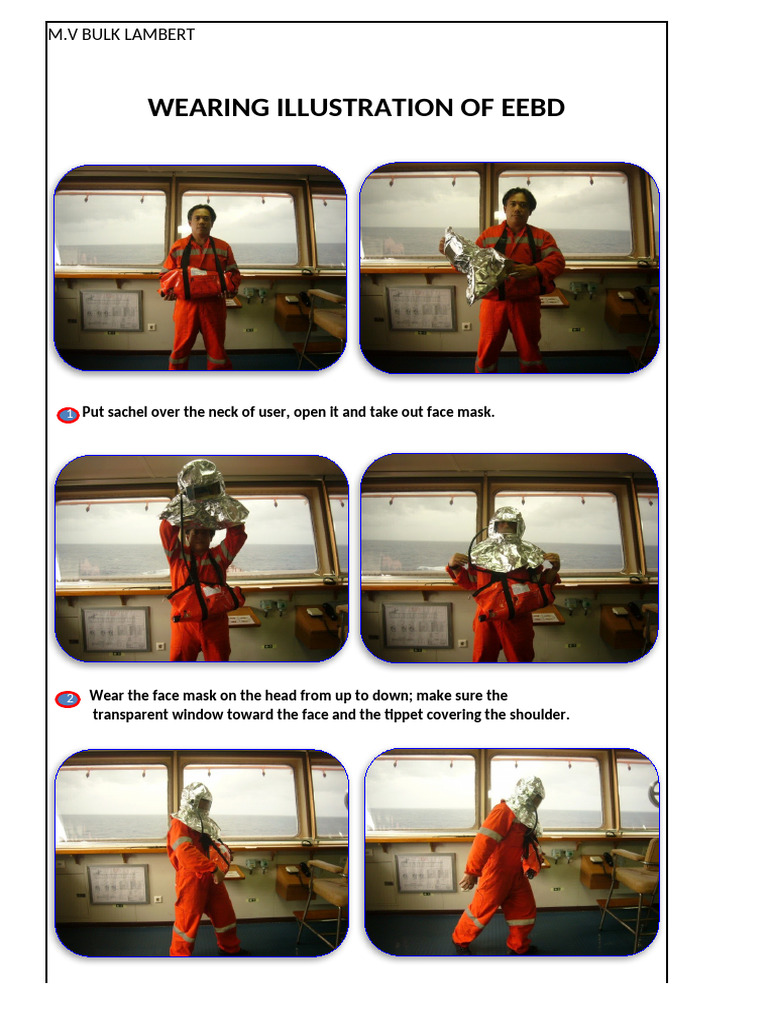 M.V BULK LAMBERT

WEARING ILLUSTRATION OF EEBD

1 Put sachel over the neck of user, open it and take out face mask.

2 Wear the face mask on the head from up to down; make sure the transparent window toward the face and the tippet covering the shoulder.