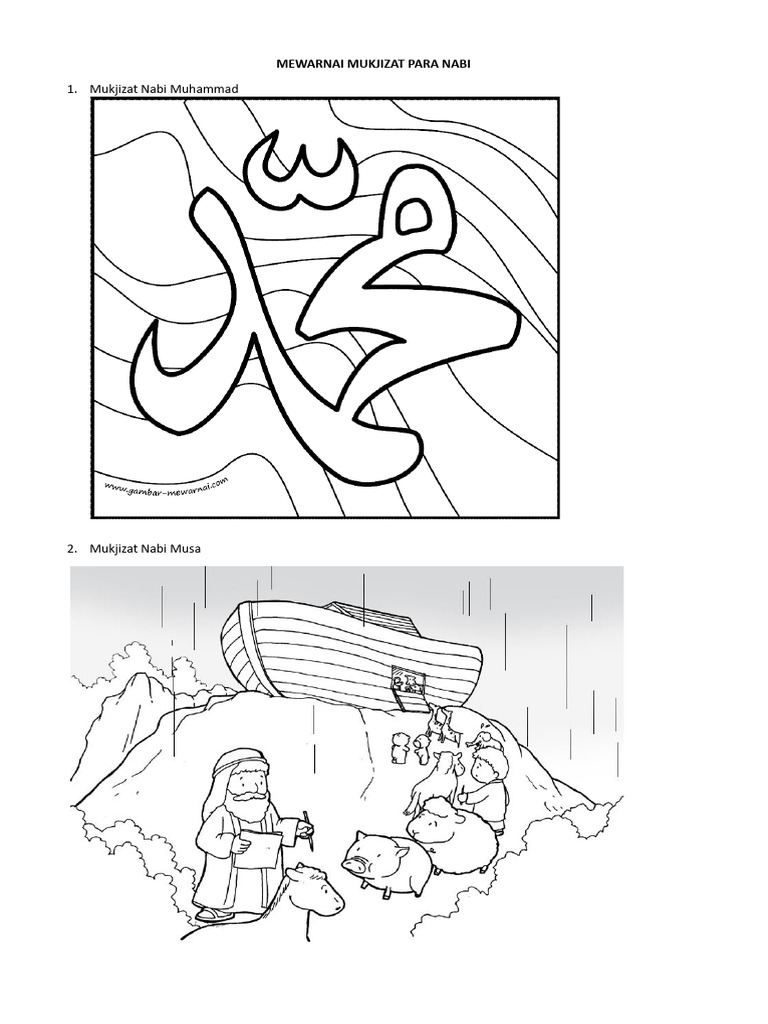 MEWARNAI MUKJIZAT PARA NABI

1. Mukjizat Nabi Muhammad

محمد

www.gambar-mewarnai.com

2. Mukjizat Nabi Musa