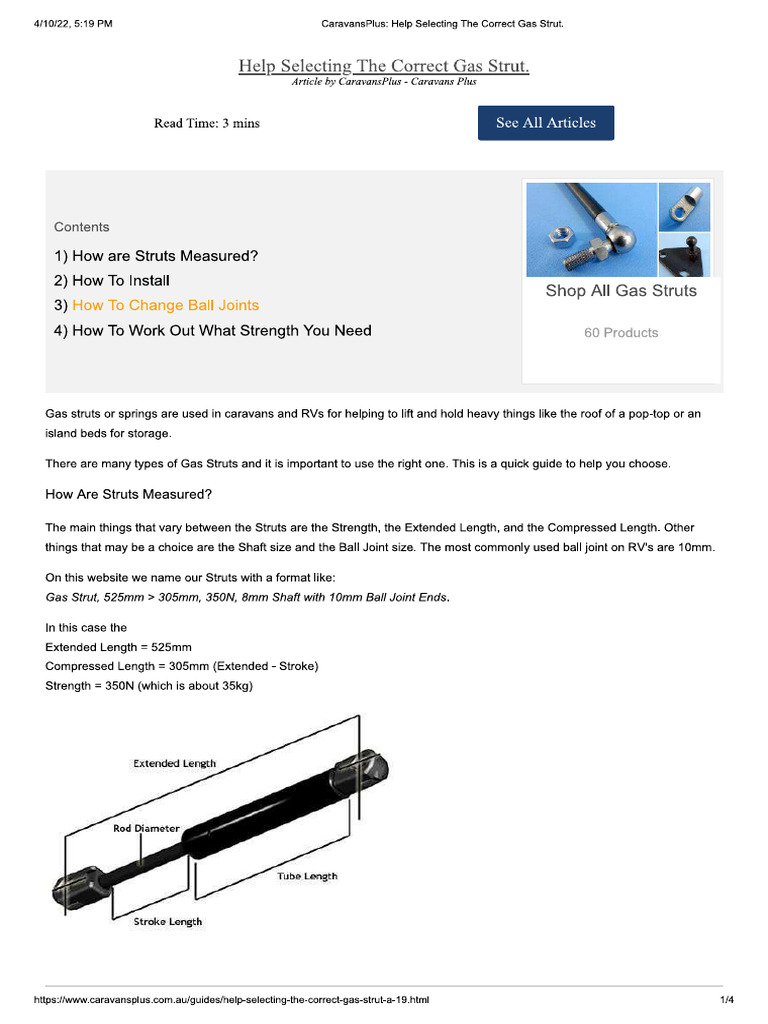 4/10/22, 5:19 PM CaravansPlus: Help Selecting The Correct Gas Strut.

Help Selecting The Correct Gas Strut.
Article by CaravansPlus - Caravans Plus

Read Time: 3 mins

See All Articles

Contents
1) How are Struts Measured?
2) How To Install
3) How To Change Ball Joints
4) How To Work Out What Strength You Need

Shop All Gas Struts

60 Products

Gas struts or springs are used in caravans and RVs for helping to lift and hold heavy things like the roof of a pop-top or an island beds for storage.

There are many types of Gas Struts and it is important to use the right one. This is a quick guide to help you choose.

How Are Struts Measured?

The main things that vary between the Struts are the Strength, the Extended Length, and the Compressed Length. Other things that may be a choice are the Shaft size and the Ball Joint size. The most commonly used ball joint on RV's are 10mm.

On this website we name our Struts with a format like:
Gas Strut, 525mm > 305mm, 350N, 8mm Shaft with 10mm Ball Joint Ends.

In this case the
Extended Length = 525mm
Compressed Length = 305mm (Extended - Stroke)
Strength = 350N (which is about 35kg)

Extended Length
Rod Diameter
Tube Length
Stroke Length

https://www.caravansplus.com.au/guides/help-selecting-the-correct-gas-strut-a-19.html 1/4