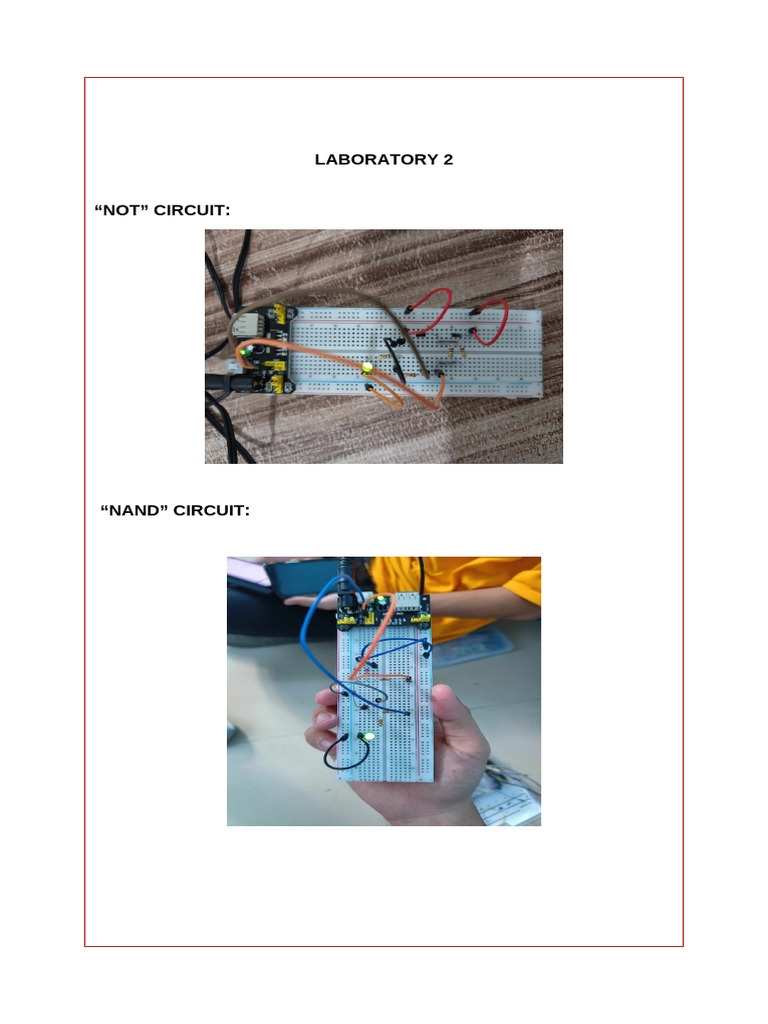 LABORATORY 2

“NOT” CIRCUIT:

“NAND” CIRCUIT: