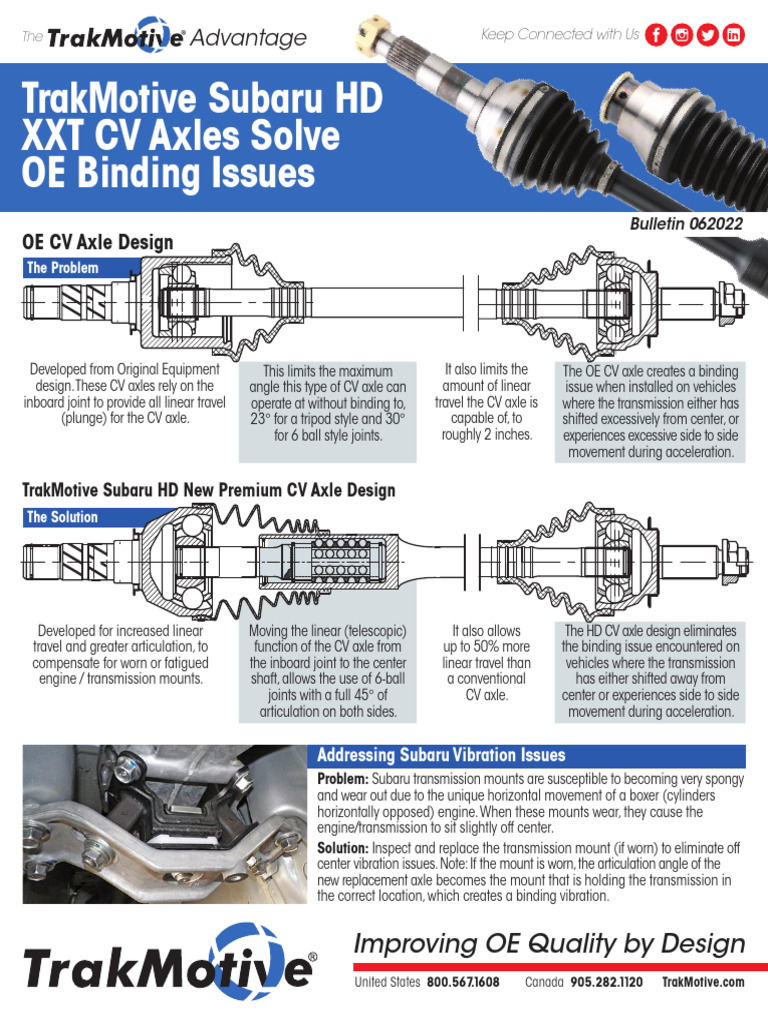 The TrakMotive® Advantage

Keep Connected with Us

TrakMotive Subaru HD XXT CV Axles Solve OE Binding Issues

Bulletin 062022

OE CV Axle Design

The Problem

Developed from Original Equipment design. These CV axles rely on the inboard joint to provide all linear travel (plunge) for the CV axle.

This limits the maximum angle this type of CV axle can operate at without binding to, 23° for a tripod style and 30° for 6 ball style joints.

It also limits the amount of linear travel the CV axle is capable of, to roughly 2 inches.

The OE CV axle creates a binding issue when installed on vehicles where the transmission either has shifted excessively from center, or experiences excessive side to side movement during acceleration.

TrakMotive Subaru HD New Premium CV Axle Design

The Solution

Developed for increased linear travel and greater articulation, to compensate for worn or fatigued engine / transmission mounts.

Moving the linear (telescopic) function of the CV axle from the inboard joint to the center shaft, allows the use of 6-ball joints with a full 45° of articulation on both sides.

It also allows up to 50% more linear travel than a conventional CV axle.

The HD CV axle design eliminates the binding issue encountered on vehicles where the transmission has either shifted away from center or experiences side to side movement during acceleration.

Addressing Subaru Vibration Issues

Problem: Subaru transmission mounts are susceptible to becoming very spongy and wear out due to the unique horizontal movement of a boxer (cylinders horizontally opposed) engine. When these mounts wear, they cause the engine/transmission to sit slightly off center.

Solution: Inspect and replace the transmission mount (if worn) to eliminate off center vibration issues. Note: If the mount is worn, the articulation angle of the new replacement axle becomes the mount that is holding the transmission in the correct location, which creates a binding vibration.

TrakMotive®

Improving OE Quality by Design

United States 800.567.1608 Canada 905.282.1120 TrakMotive.com