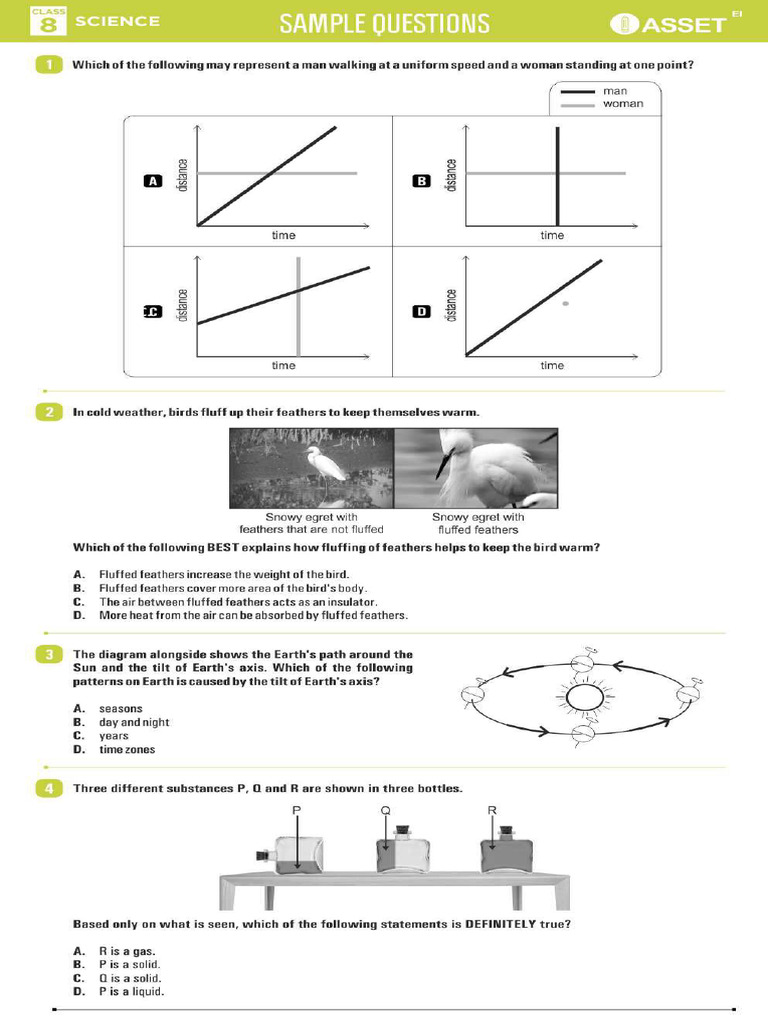 CLASS 8 SCIENCE

SAMPLE QUESTIONS

ASSET EI

1 Which of the following may represent a man walking at a uniform speed and a woman standing at one point?

man
woman

A distance time

B distance time

C distance time

D distance time

2 In cold weather, birds fluff up their feathers to keep themselves warm.

Snowy egret with feathers that are not fluffed

Snowy egret with fluffed feathers

Which of the following BEST explains how fluffing of feathers helps to keep the bird warm?

A. Fluffed feathers increase the weight of the bird.
B. Fluffed feathers cover more area of the bird's body.
C. The air between fluffed feathers acts as an insulator.
D. More heat from the air can be absorbed by fluffed feathers.

3 The diagram alongside shows the Earth's path around the Sun and the tilt of Earth's axis. Which of the following patterns on Earth is caused by the tilt of Earth's axis?

A. seasons
B. day and night
C. years
D. time zones

4 Three different substances P, Q and R are shown in three bottles.

P Q R

Based only on what is seen, which of the following statements is DEFINITELY true?

A. R is a gas.
B. P is a solid.
C. Q is a solid.
D. P is a liquid.