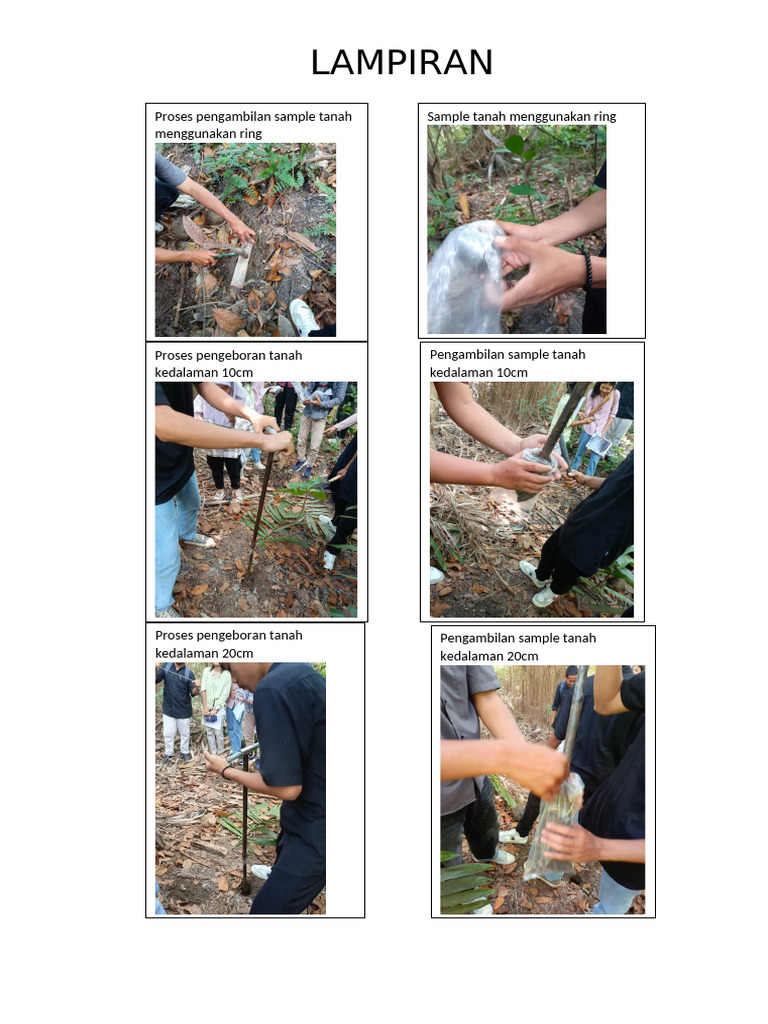 LAMPIRAN

Proses pengambilan sample tanah menggunakan ring

Sample tanah menggunakan ring

Proses pengeboran tanah kedalaman 10cm

Pengambilan sample tanah kedalaman 10cm

Proses pengeboran tanah kedalaman 20cm

Pengambilan sample tanah kedalaman 20cm