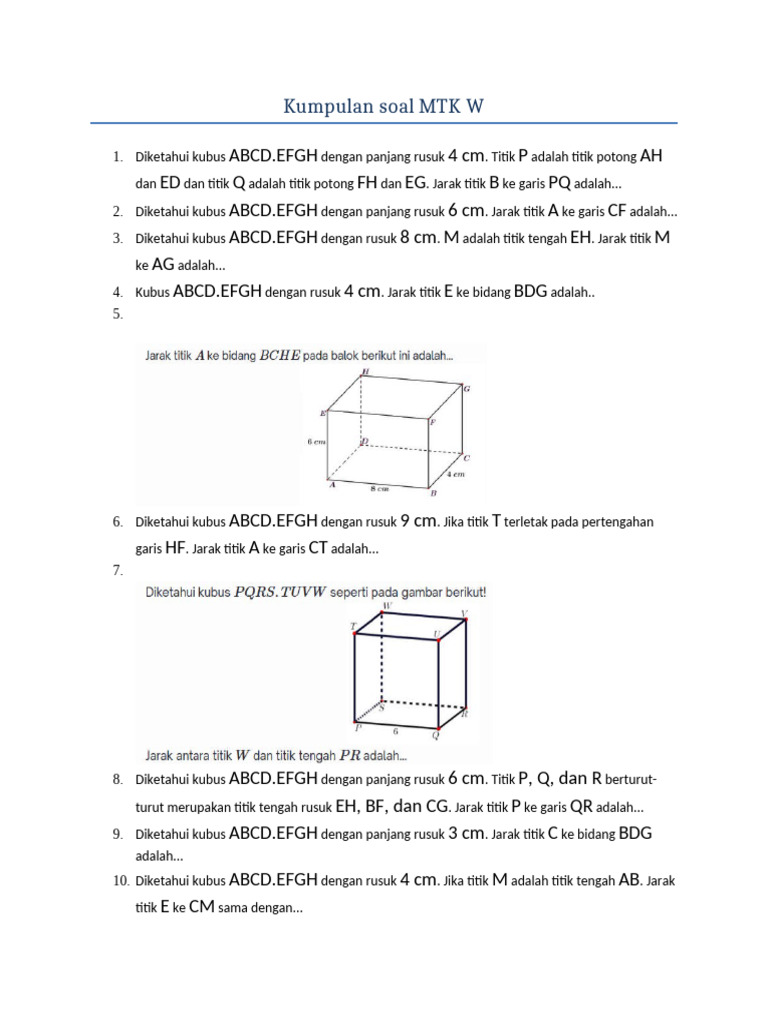 Kumpulan soal MTK W

1. Diketahui kubus ABCD.EFGH dengan panjang rusuk 4 cm. Titik P adalah titik potong AH dan ED dan titik Q adalah titik potong FH dan EG. Jarak titik B ke garis PQ adalah…
2. Diketahui kubus ABCD.EFGH dengan panjang rusuk 6 cm. Jarak titik A ke garis CF adalah…
3. Diketahui kubus ABCD.EFGH dengan rusuk 8 cm. M adalah titik tengah EH. Jarak titik M ke AG adalah…
4. Kubus ABCD.EFGH dengan rusuk 4 cm. Jarak titik E ke bidang BDG adalah..
5.

Jarak titik $A$ ke bidang $BCHE$ pada balok berikut ini adalah...

H G E F 6 cm D C 4 cm A 8 cm B

6. Diketahui kubus ABCD.EFGH dengan rusuk 9 cm. Jika titik T terletak pada pertengahan garis HF. Jarak titik A ke garis CT adalah…
7.

Diketahui kubus $PQRS.TUVW$ seperti pada gambar berikut!

W V T U S R P 6 Q

Jarak antara titik $W$ dan titik tengah $PR$ adalah...

8. Diketahui kubus ABCD.EFGH dengan panjang rusuk 6 cm. Titik P, Q, dan R berturut-turut merupakan titik tengah rusuk EH, BF, dan CG. Jarak titik P ke garis QR adalah…
9. Diketahui kubus ABCD.EFGH dengan panjang rusuk 3 cm. Jarak titik C ke bidang BDG adalah…
10. Diketahui kubus ABCD.EFGH dengan rusuk 4 cm. Jika titik M adalah titik tengah AB. Jarak titik E ke CM sama dengan…