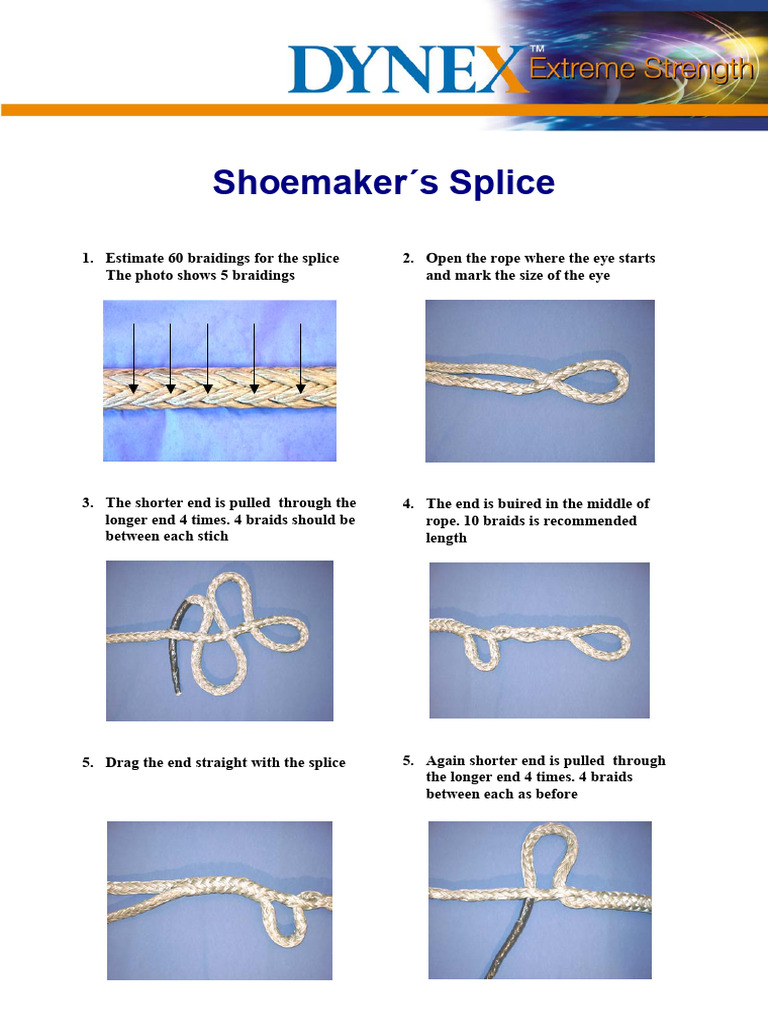 DYNEX™ Extreme Strength

Shoemaker´s Splice

1. Estimate 60 braidings for the splice The photo shows 5 braidings

2. Open the rope where the eye starts and mark the size of the eye

3. The shorter end is pulled through the longer end 4 times. 4 braids should be between each stich

4. The end is buired in the middle of rope. 10 braids is recommended length

5. Drag the end straight with the splice

5. Again shorter end is pulled through the longer end 4 times. 4 braids between each as before