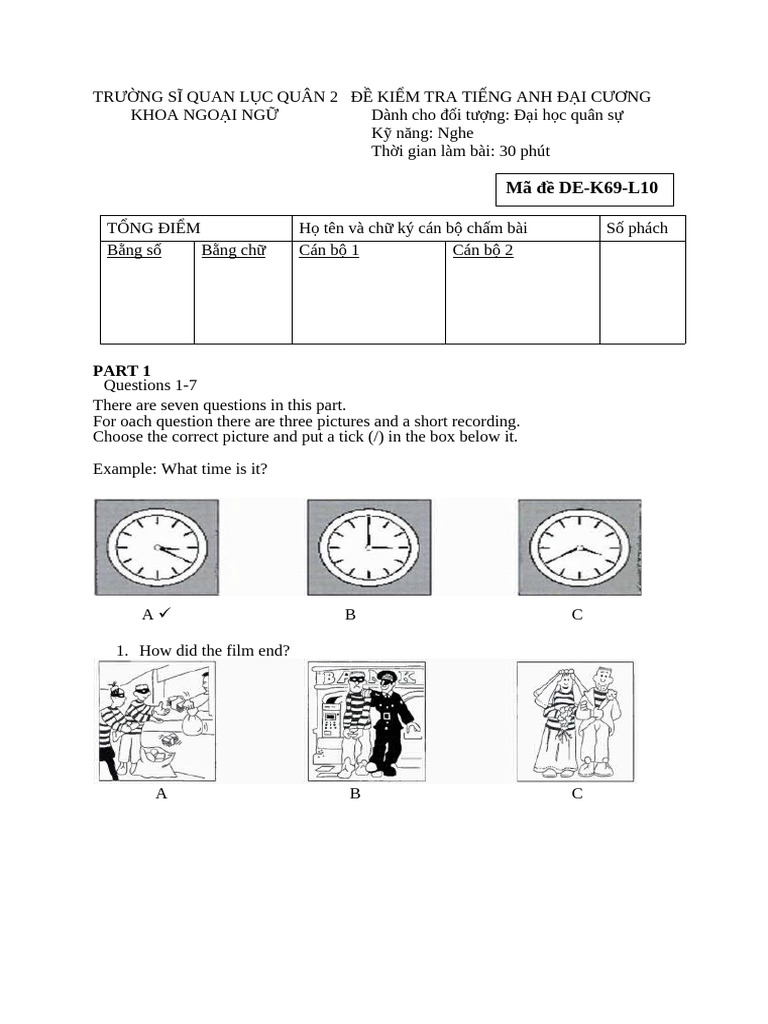 TRƯỜNG SĨ QUAN LỤC QUÂN 2
KHOA NGOẠI NGỮ

ĐỀ KIỂM TRA TIẾNG ANH ĐẠI CƯƠNG
Dành cho đối tượng: Đại học quân sự
Kỹ năng: Nghe
Thời gian làm bài: 30 phút

Mã đề DE-K69-L10

| TỔNG ĐIỂM | | Họ tên và chữ ký cán bộ chấm bài | | Số phách |
|---|---|---|---|---|
| Bằng số | Bằng chữ | Cán bộ 1 | Cán bộ 2 | |

PART 1
Questions 1-7
There are seven questions in this part.
For oach question there are three pictures and a short recording.
Choose the correct picture and put a tick (/) in the box below it.

Example: What time is it?

A ✓ B C

1. How did the film end?

BANK

A B C