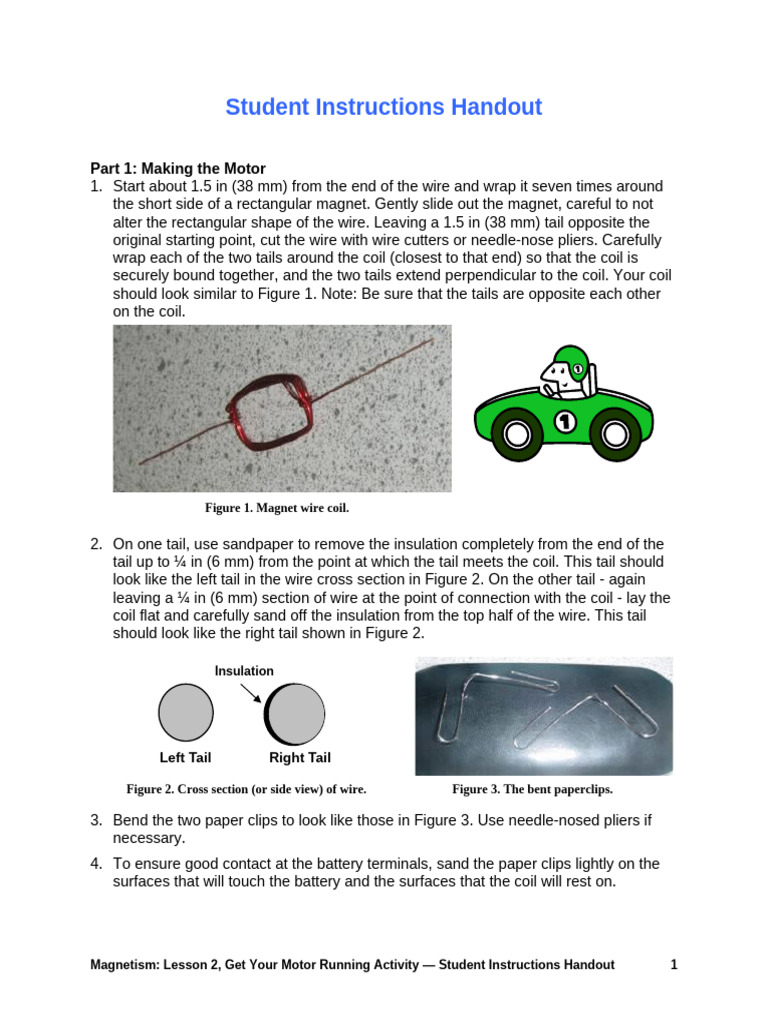 Student Instructions Handout

Part 1: Making the Motor
1. Start about 1.5 in (38 mm) from the end of the wire and wrap it seven times around the short side of a rectangular magnet. Gently slide out the magnet, careful to not alter the rectangular shape of the wire. Leaving a 1.5 in (38 mm) tail opposite the original starting point, cut the wire with wire cutters or needle-nose pliers. Carefully wrap each of the two tails around the coil (closest to that end) so that the coil is securely bound together, and the two tails extend perpendicular to the coil. Your coil should look similar to Figure 1. Note: Be sure that the tails are opposite each other on the coil.

1

1

Figure 1. Magnet wire coil.

2. On one tail, use sandpaper to remove the insulation completely from the end of the tail up to ¼ in (6 mm) from the point at which the tail meets the coil. This tail should look like the left tail in the wire cross section in Figure 2. On the other tail - again leaving a ¼ in (6 mm) section of wire at the point of connection with the coil - lay the coil flat and carefully sand off the insulation from the top half of the wire. This tail should look like the right tail shown in Figure 2.

Insulation

Left Tail

Right Tail

Figure 2. Cross section (or side view) of wire.

Figure 3. The bent paperclips.

3. Bend the two paper clips to look like those in Figure 3. Use needle-nosed pliers if necessary.

4. To ensure good contact at the battery terminals, sand the paper clips lightly on the surfaces that will touch the battery and the surfaces that the coil will rest on.

Magnetism: Lesson 2, Get Your Motor Running Activity — Student Instructions Handout 1