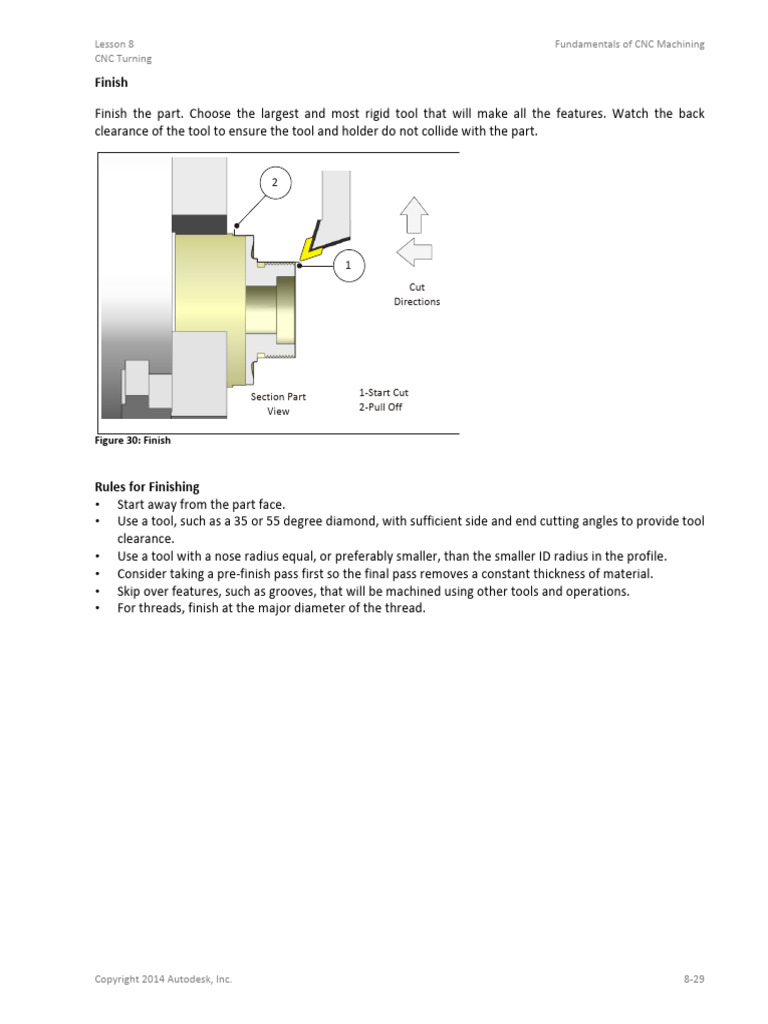 Lesson 8
CNC Turning

Fundamentals of CNC Machining

Finish

Finish the part. Choose the largest and most rigid tool that will make all the features. Watch the back clearance of the tool to ensure the tool and holder do not collide with the part.

2

1

Cut
Directions

Section Part
View

1-Start Cut
2-Pull Off

Figure 30: Finish

Rules for Finishing
• Start away from the part face.
• Use a tool, such as a 35 or 55 degree diamond, with sufficient side and end cutting angles to provide tool clearance.
• Use a tool with a nose radius equal, or preferably smaller, than the smaller ID radius in the profile.
• Consider taking a pre-finish pass first so the final pass removes a constant thickness of material.
• Skip over features, such as grooves, that will be machined using other tools and operations.
• For threads, finish at the major diameter of the thread.

Copyright 2014 Autodesk, Inc.

8-29