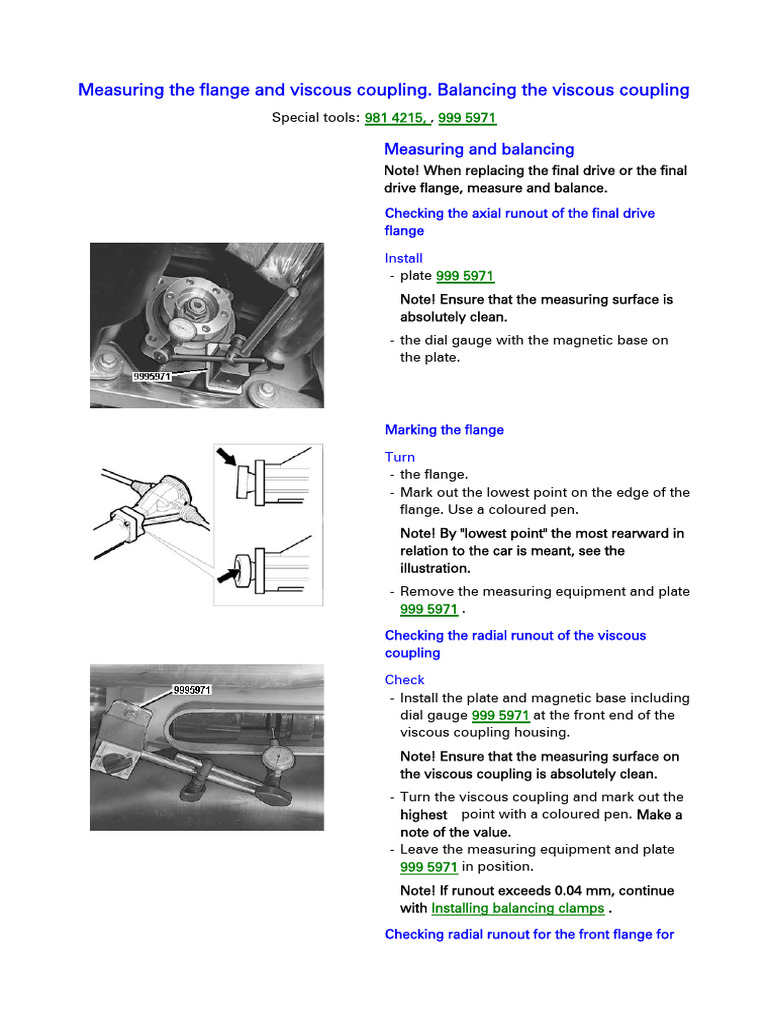 Measuring the flange and viscous coupling. Balancing the viscous coupling

Special tools: 981 4215, , 999 5971

Measuring and balancing

Note! When replacing the final drive or the final drive flange, measure and balance.

Checking the axial runout of the final drive flange

9995971

Install
- plate 999 5971

Note! Ensure that the measuring surface is absolutely clean.

- the dial gauge with the magnetic base on the plate.

Marking the flange

Turn
- the flange.
- Mark out the lowest point on the edge of the flange. Use a coloured pen.

Note! By "lowest point" the most rearward in relation to the car is meant, see the illustration.

- Remove the measuring equipment and plate 999 5971 .

Checking the radial runout of the viscous coupling

9995971

Check
- Install the plate and magnetic base including dial gauge 999 5971 at the front end of the viscous coupling housing.

Note! Ensure that the measuring surface on the viscous coupling is absolutely clean.

- Turn the viscous coupling and mark out the highest point with a coloured pen. Make a note of the value.
- Leave the measuring equipment and plate 999 5971 in position.

Note! If runout exceeds 0.04 mm, continue with Installing balancing clamps .

Checking radial runout for the front flange for