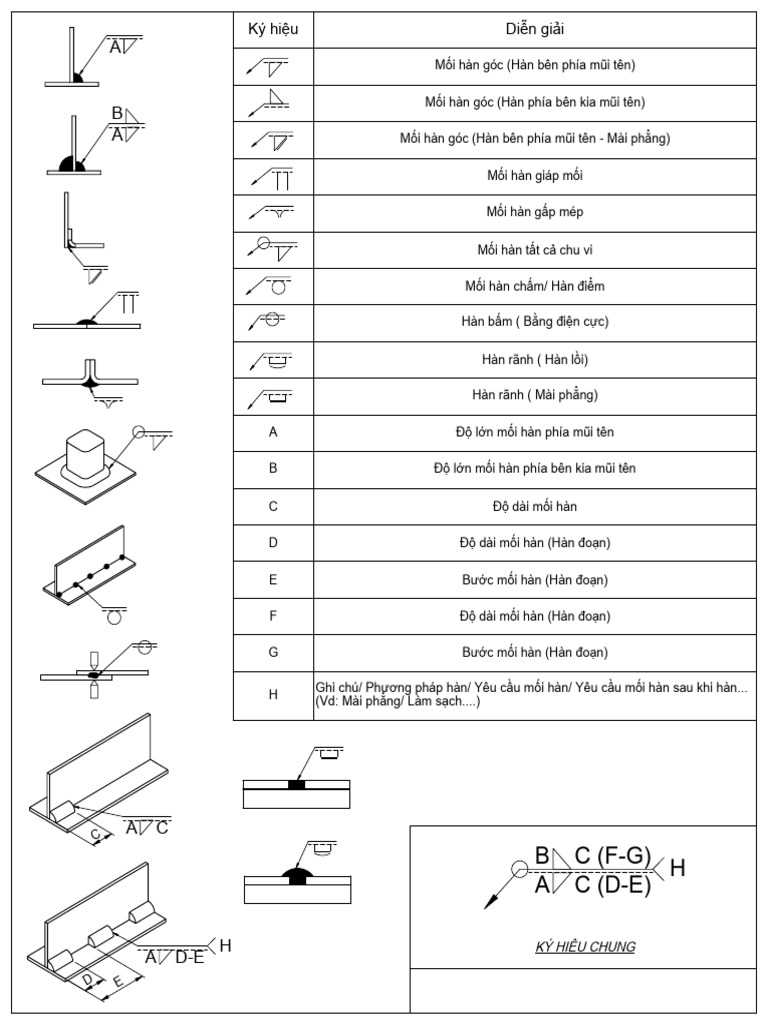 A

B
A

| Ký hiệu | Diễn giải |
|---|---|
| | Mối hàn góc (Hàn bên phía mũi tên) |
| | Mối hàn góc (Hàn phía bên kia mũi tên) |
| | Mối hàn góc (Hàn bên phía mũi tên - Mài phẳng) |
| | Mối hàn giáp mối |
| | Mối hàn gấp mép |
| | Mối hàn tất cả chu vi |
| | Mối hàn chấm/ Hàn điểm |
| | Hàn bấm ( Bằng điện cực) |
| | Hàn rãnh ( Hàn lồi) |
| | Hàn rãnh ( Mài phẳng) |
| A | Độ lớn mối hàn phía mũi tên |
| B | Độ lớn mối hàn phía bên kia mũi tên |
| C | Độ dài mối hàn |
| D | Độ dài mối hàn (Hàn đoạn) |
| E | Bước mối hàn (Hàn đoạn) |
| F | Độ dài mối hàn (Hàn đoạn) |
| G | Bước mối hàn (Hàn đoạn) |
| H | Ghi chú/ Phương pháp hàn/ Yêu cầu mối hàn/ Yêu cầu mối hàn sau khi hàn... (Vd: Mài phẳng/ Làm sạch....) |

C
A C

D E
A D-E H

B C (F-G)
A C (D-E) H

KÝ HIỆU CHUNG