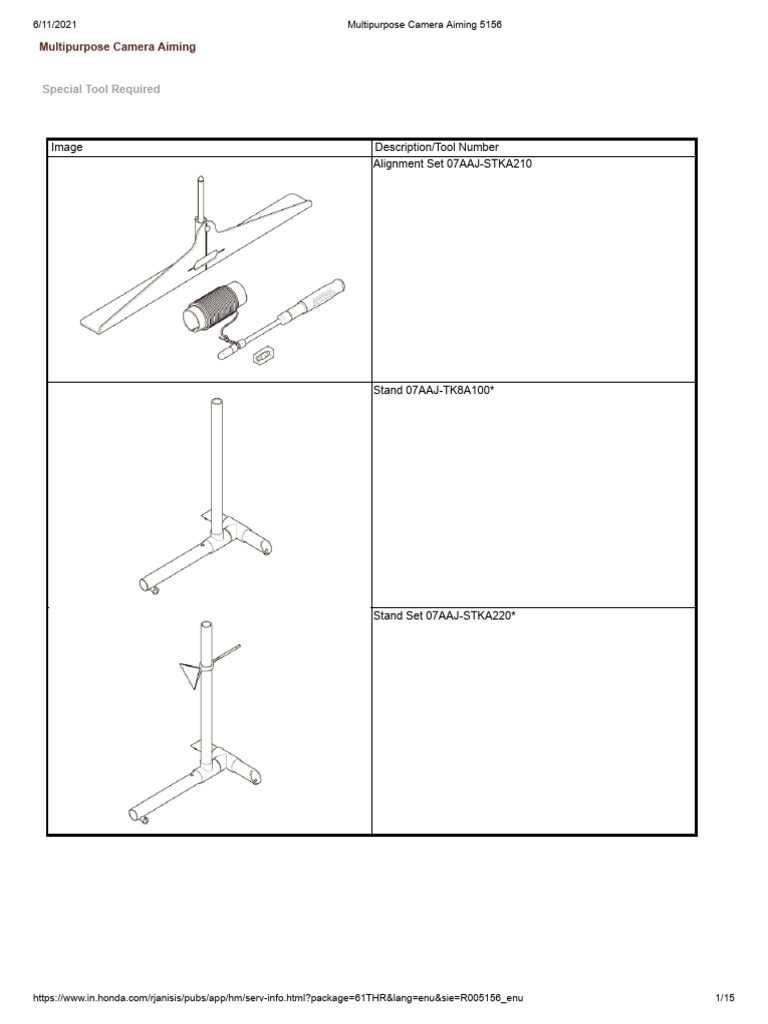 6/11/2021 Multipurpose Camera Aiming 5156

Multipurpose Camera Aiming

Special Tool Required

| Image | Description/Tool Number |
|---|---|
| | Alignment Set 07AAJ-STKA210 |
| | Stand 07AAJ-TK8A100* |
| | Stand Set 07AAJ-STKA220* |

https://www.in.honda.com/rjanisis/pubs/app/hm/serv-info.html?package=61THR&lang=enu&sie=R005156_enu 1/15