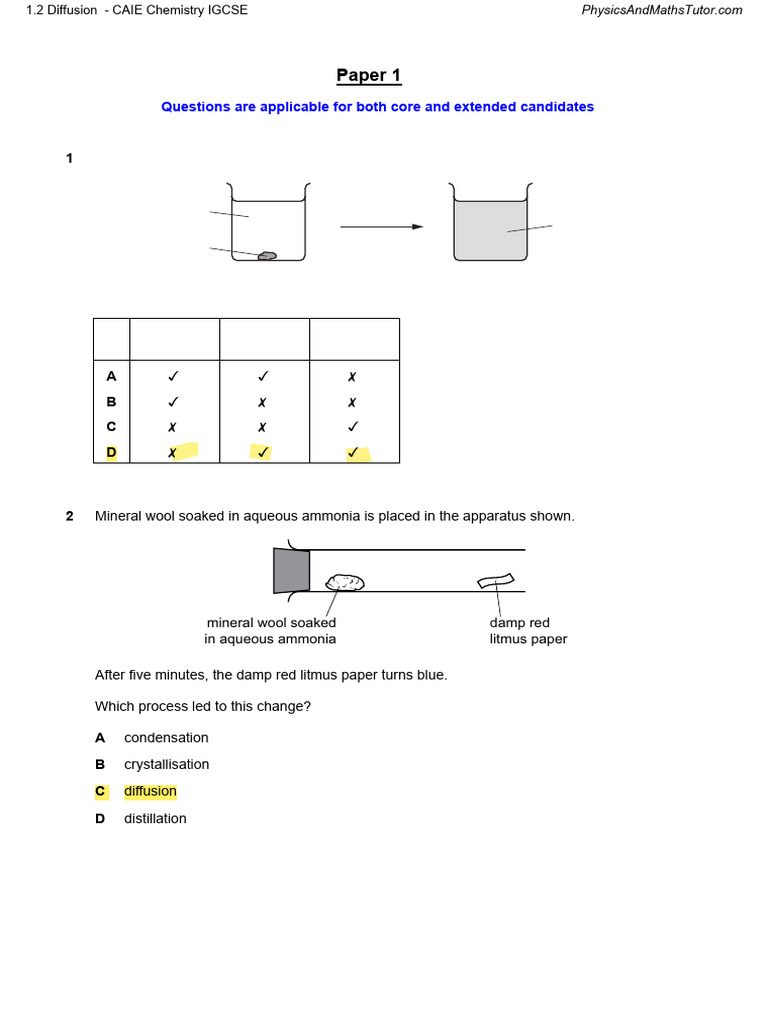 1.2 Diffusion - CAIE Chemistry IGCSE PhysicsAndMathsTutor.com

Paper 1

Questions are applicable for both core and extended candidates

1

| | | | |
|---|---|---|---|
| A | ✓ | ✓ | ✗ |
| B | ✓ | ✗ | ✗ |
| C | ✗ | ✗ | ✓ |
| D | ✗ | ✓ | ✓ |

2 Mineral wool soaked in aqueous ammonia is placed in the apparatus shown.

mineral wool soaked in aqueous ammonia

damp red litmus paper

After five minutes, the damp red litmus paper turns blue.

Which process led to this change?

A condensation

B crystallisation

C diffusion

D distillation