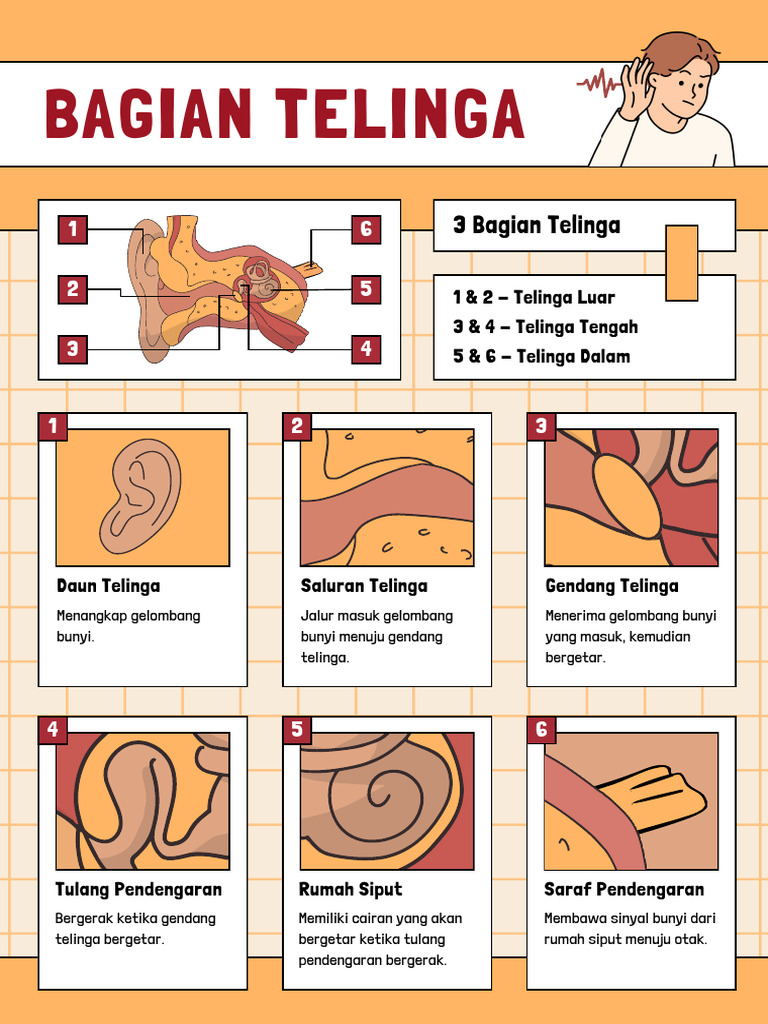 BAGIAN TELINGA

1
2
3
6
5
4

3 Bagian Telinga

1 & 2 – Telinga Luar
3 & 4 – Telinga Tengah
5 & 6 – Telinga Dalam

1
Daun Telinga
Menangkap gelombang bunyi.

2
Saluran Telinga
Jalur masuk gelombang bunyi menuju gendang telinga.

3
Gendang Telinga
Menerima gelombang bunyi yang masuk, kemudian bergetar.

4
Tulang Pendengaran
Bergerak ketika gendang telinga bergetar.

5
Rumah Siput
Memiliki cairan yang akan bergetar ketika tulang pendengaran bergerak.

6
Saraf Pendengaran
Membawa sinyal bunyi dari rumah siput menuju otak.