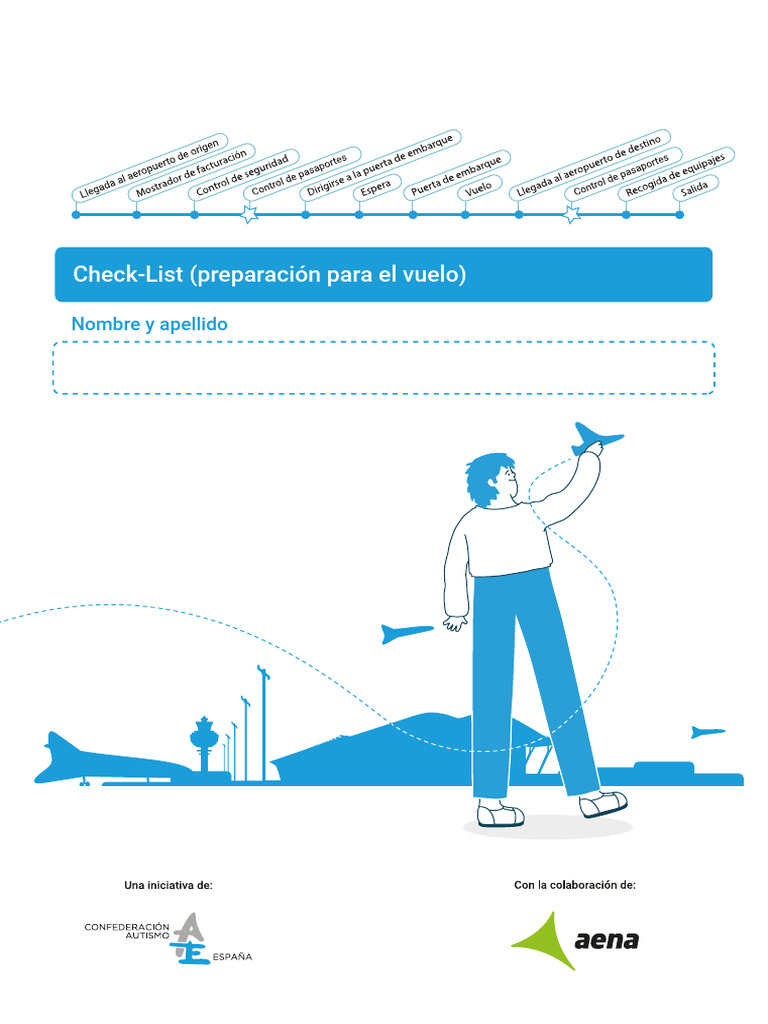 Llegada al aeropuerto de origen
Mostrador de facturación
Control de seguridad
Control de pasaportes
Dirigirse a la puerta de embarque
Espera
Puerta de embarque
Vuelo
Llegada al aeropuerto de destino
Control de pasaportes
Recogida de equipajes
Salida

Check-List (preparación para el vuelo)

Nombre y apellido

Una iniciativa de:

CONFEDERACIÓN AUTISMO AE ESPAÑA

Con la colaboración de:

aena