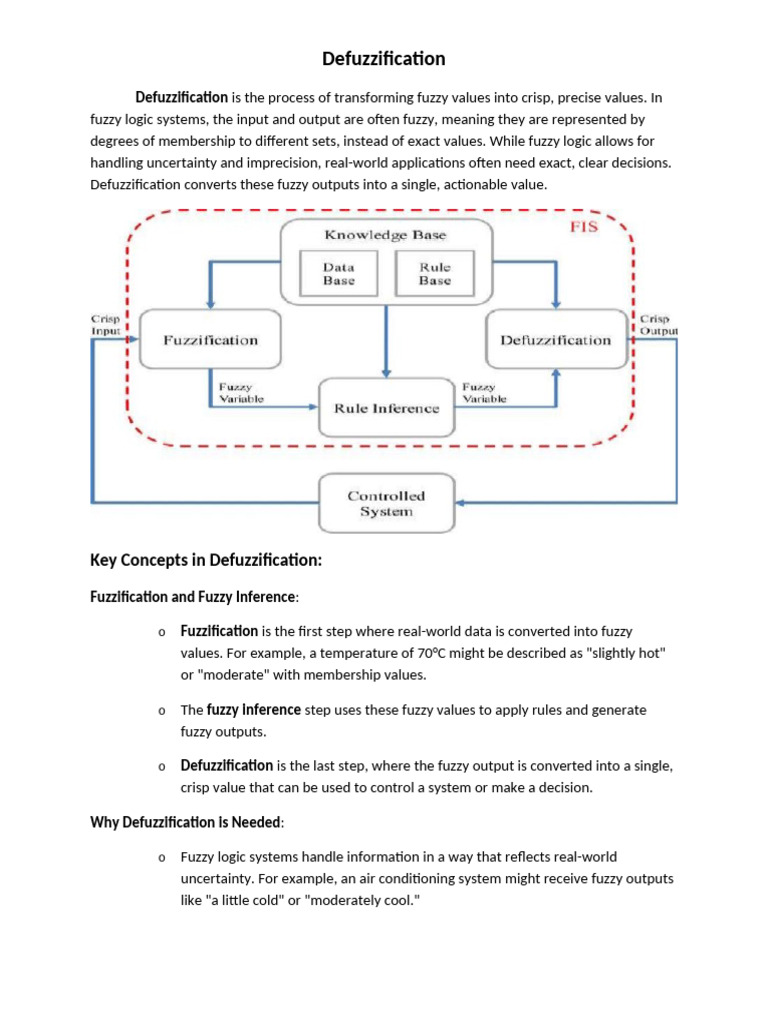 Defuzzification

Defuzzification is the process of transforming fuzzy values into crisp, precise values. In fuzzy logic systems, the input and output are often fuzzy, meaning they are represented by degrees of membership to different sets, instead of exact values. While fuzzy logic allows for handling uncertainty and imprecision, real-world applications often need exact, clear decisions. Defuzzification converts these fuzzy outputs into a single, actionable value.

FIS

Knowledge Base

Data Base

Rule Base

Crisp Input

Fuzzification

Defuzzification

Crisp Output

Fuzzy Variable

Rule Inference

Fuzzy Variable

Controlled System

Key Concepts in Defuzzification:

Fuzzification and Fuzzy Inference:

o Fuzzification is the first step where real-world data is converted into fuzzy values. For example, a temperature of 70°C might be described as "slightly hot" or "moderate" with membership values.

o The fuzzy inference step uses these fuzzy values to apply rules and generate fuzzy outputs.

o Defuzzification is the last step, where the fuzzy output is converted into a single, crisp value that can be used to control a system or make a decision.

Why Defuzzification is Needed:

o Fuzzy logic systems handle information in a way that reflects real-world uncertainty. For example, an air conditioning system might receive fuzzy outputs like "a little cold" or "moderately cool."