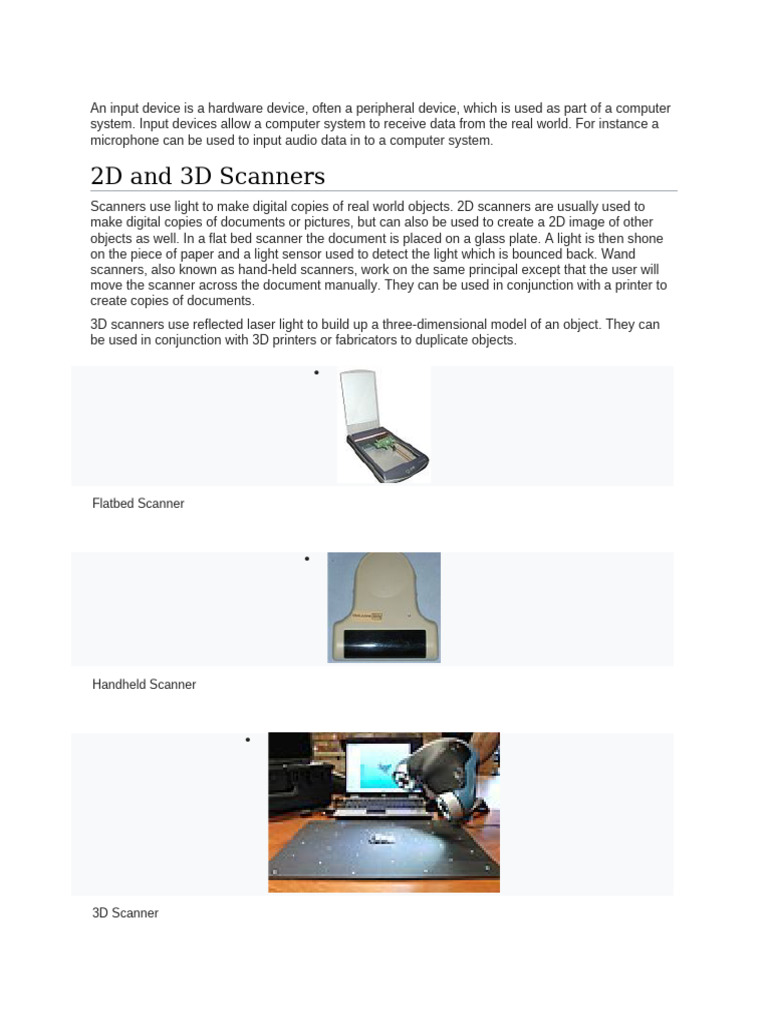 An input device is a hardware device, often a peripheral device, which is used as part of a computer system. Input devices allow a computer system to receive data from the real world. For instance a microphone can be used to input audio data in to a computer system.

2D and 3D Scanners

Scanners use light to make digital copies of real world objects. 2D scanners are usually used to make digital copies of documents or pictures, but can also be used to create a 2D image of other objects as well. In a flat bed scanner the document is placed on a glass plate. A light is then shone on the piece of paper and a light sensor used to detect the light which is bounced back. Wand scanners, also known as hand-held scanners, work on the same principal except that the user will move the scanner across the document manually. They can be used in conjunction with a printer to create copies of documents.

3D scanners use reflected laser light to build up a three-dimensional model of an object. They can be used in conjunction with 3D printers or fabricators to duplicate objects.

•

Flatbed Scanner

•

Handheld Scanner

•

3D Scanner