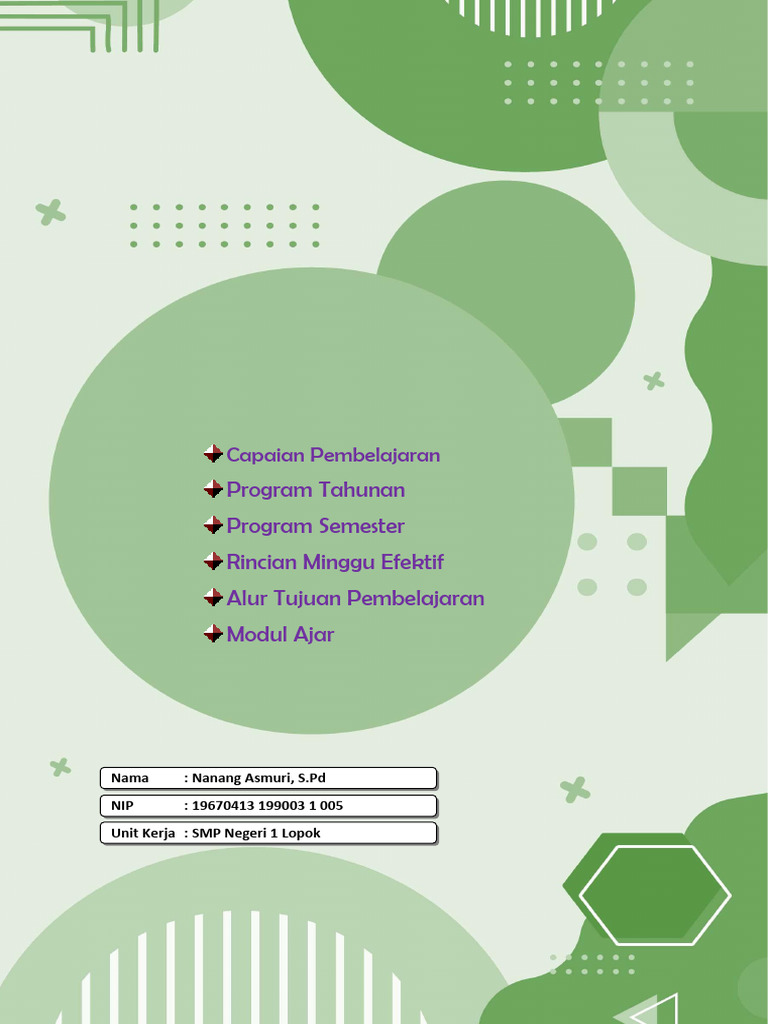 Capaian Pembelajaran
Program Tahunan
Program Semester
Rincian Minggu Efektif
Alur Tujuan Pembelajaran
Modul Ajar

Nama : Nanang Asmuri, S.Pd
NIP : 19670413 199003 1 005
Unit Kerja : SMP Negeri 1 Lopok