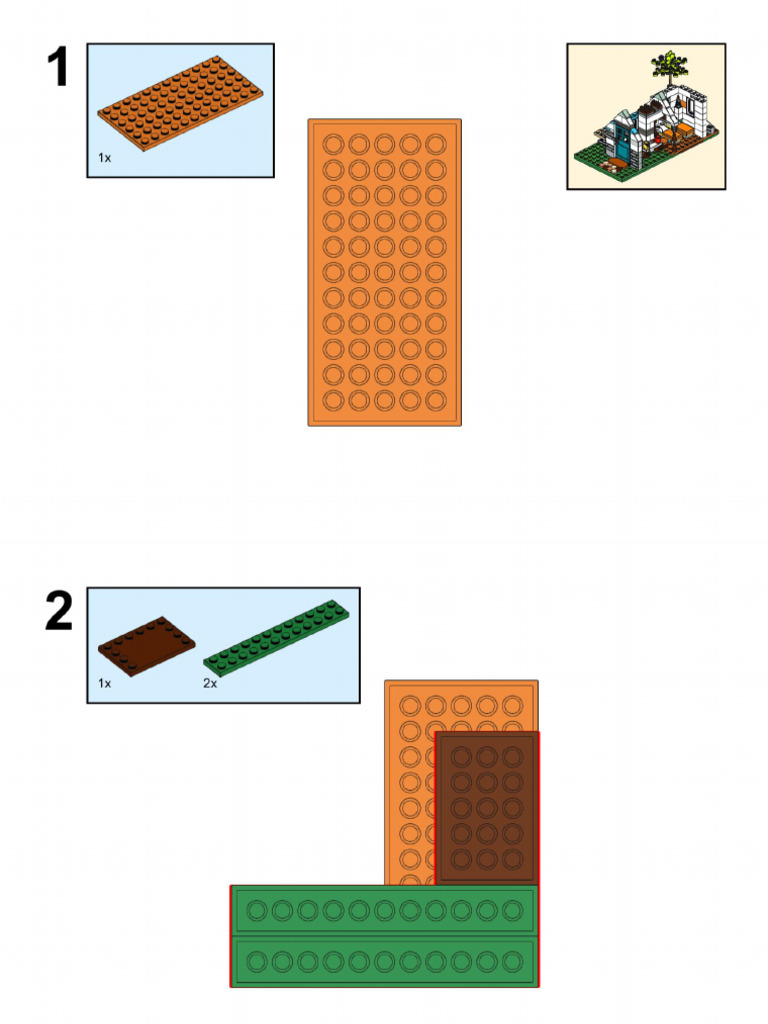 1

1x

2

1x

2x